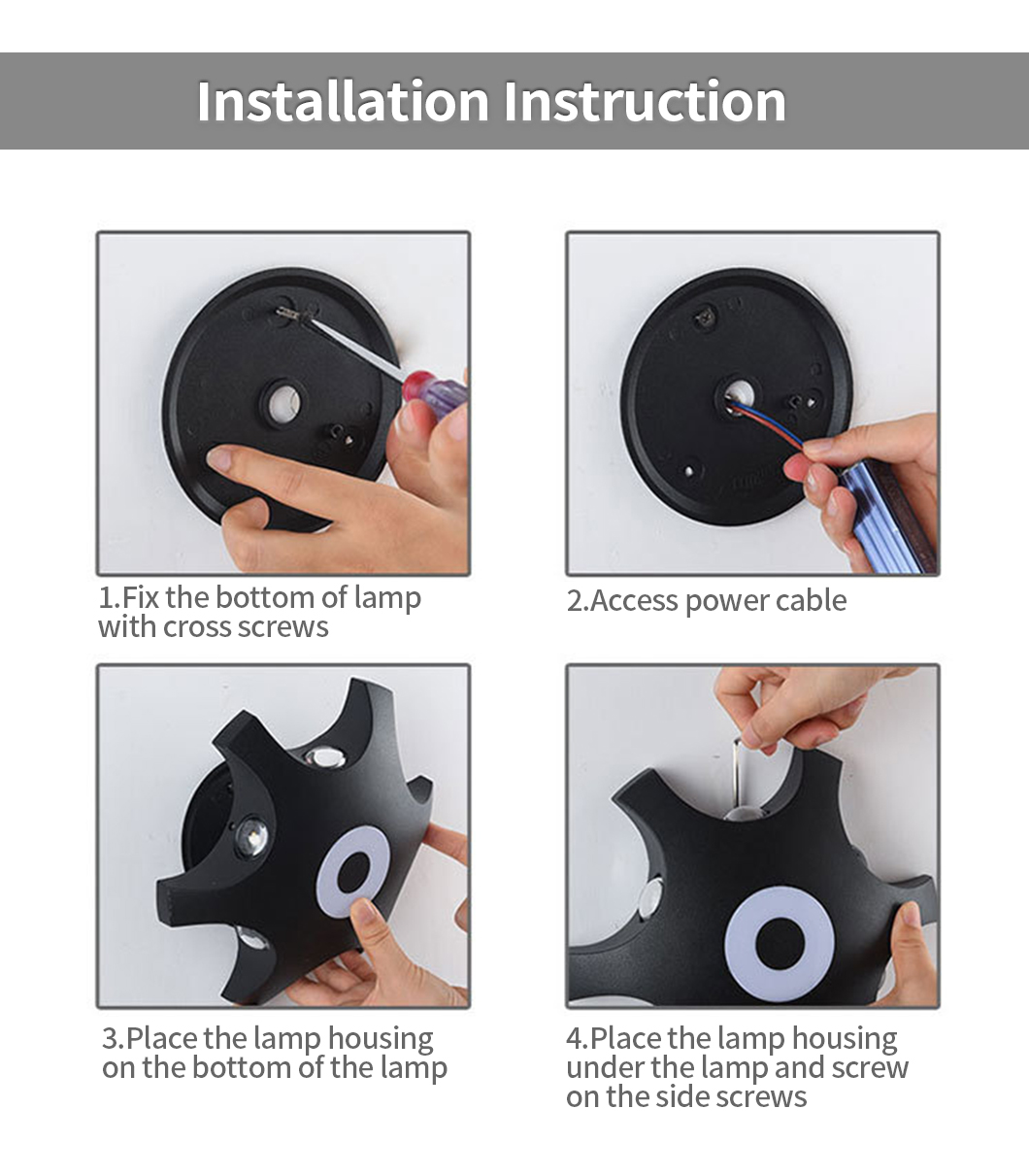 Installation Instruction

1.Fix the bottom of lamp with cross screws

2.Access power cable

3.Place the lamp housing on the bottom of the lamp

4.Place the lamp housing under the lamp and screw on the side screws