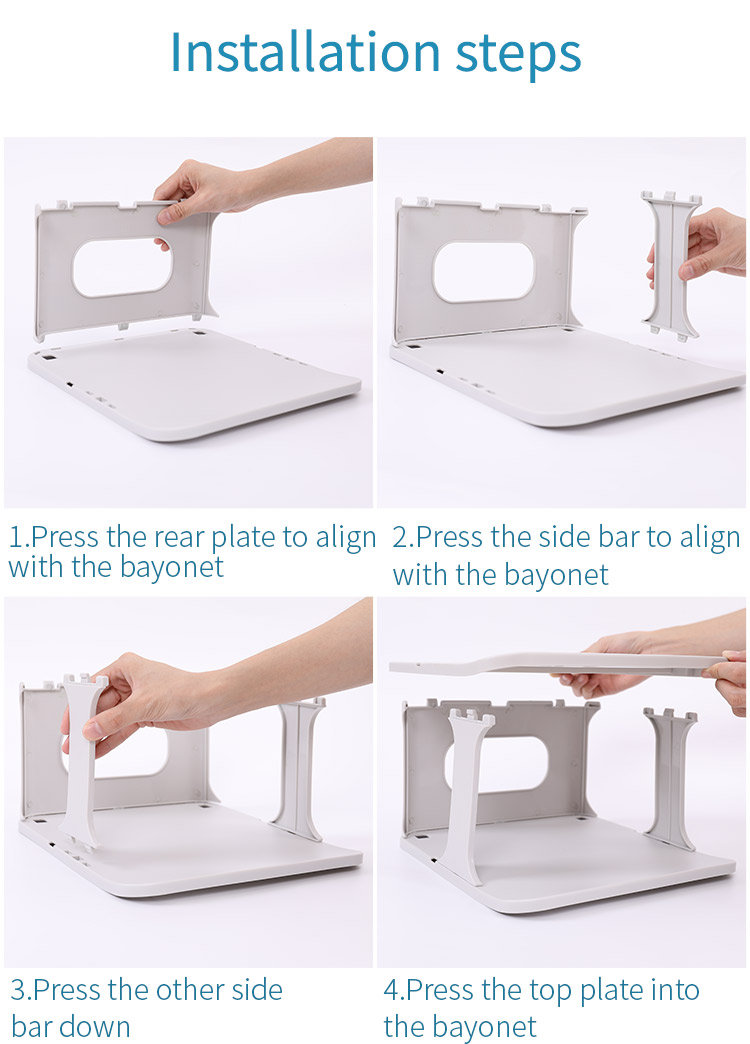 Installation steps

1.Press the rear plate to align with the bayonet

2.Press the side bar to align with the bayonet

3.Press the other side bar down

4.Press the top plate into the bayonet