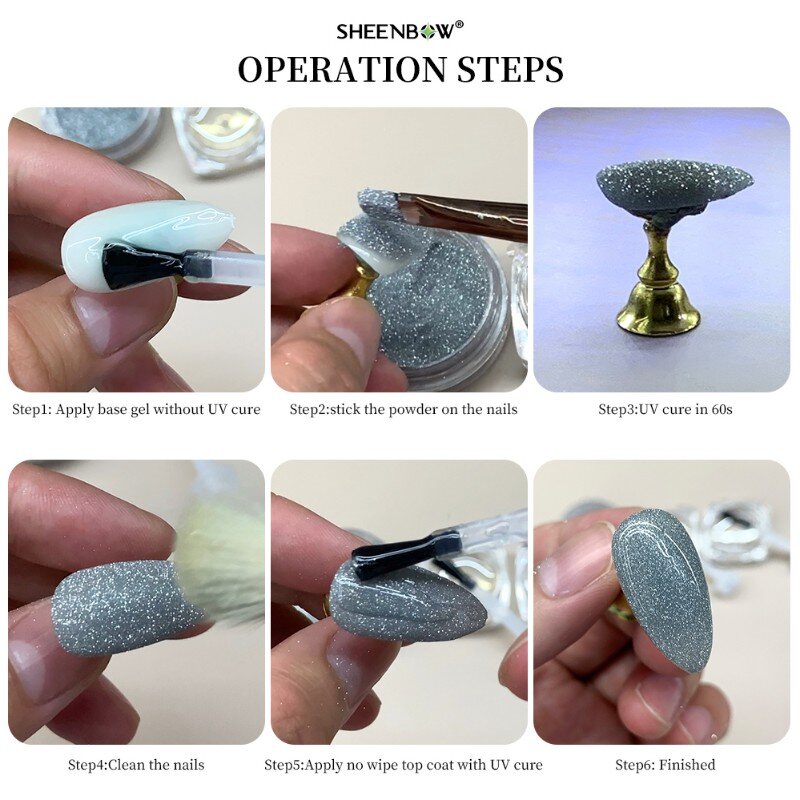 SHEENBOW®

OPERATION STEPS

Step1: Apply base gel without UV cure

Step2:stick the powder on the nails

Step3:UV cure in 60s

Step4:Clean the nails

Step5:Apply no wipe top coat with UV cure

Step6: Finished