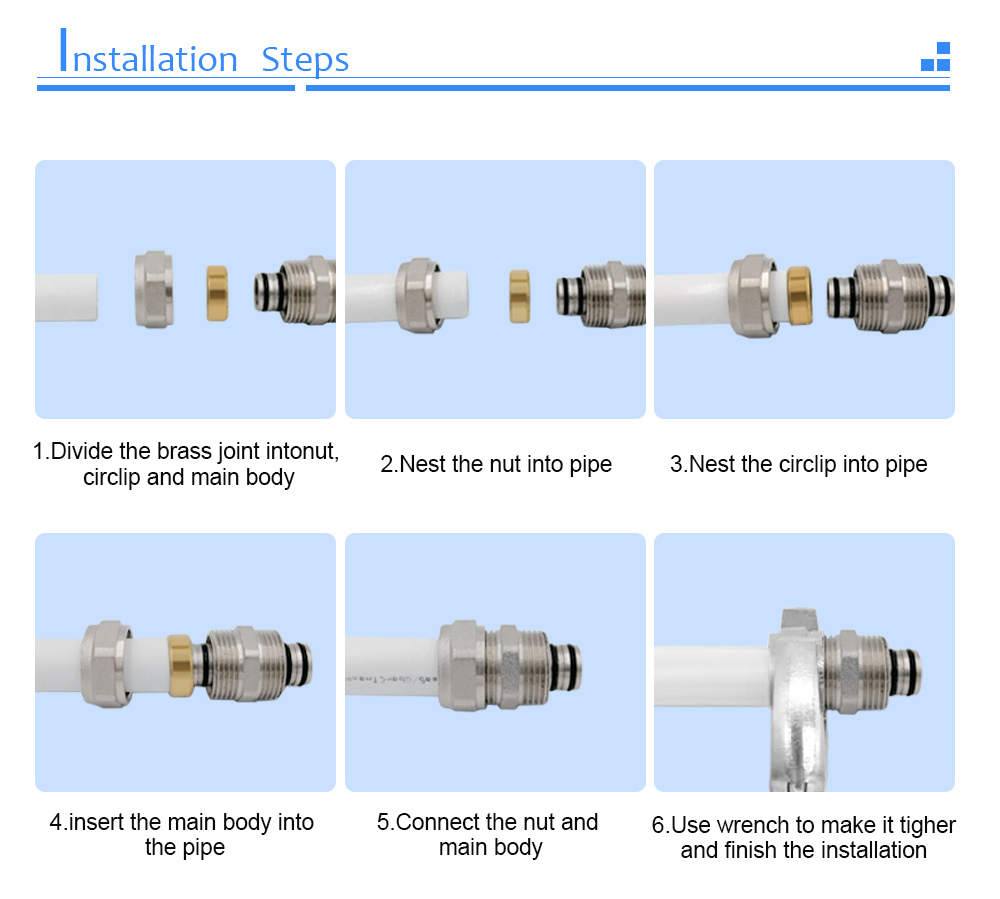 Installation Steps

1.Divide the brass joint intonut, circlip and main body

2.Nest the nut into pipe

3.Nest the circlip into pipe

4.insert the main body into the pipe

5.Connect the nut and main body

6.Use wrench to make it tigher and finish the installation