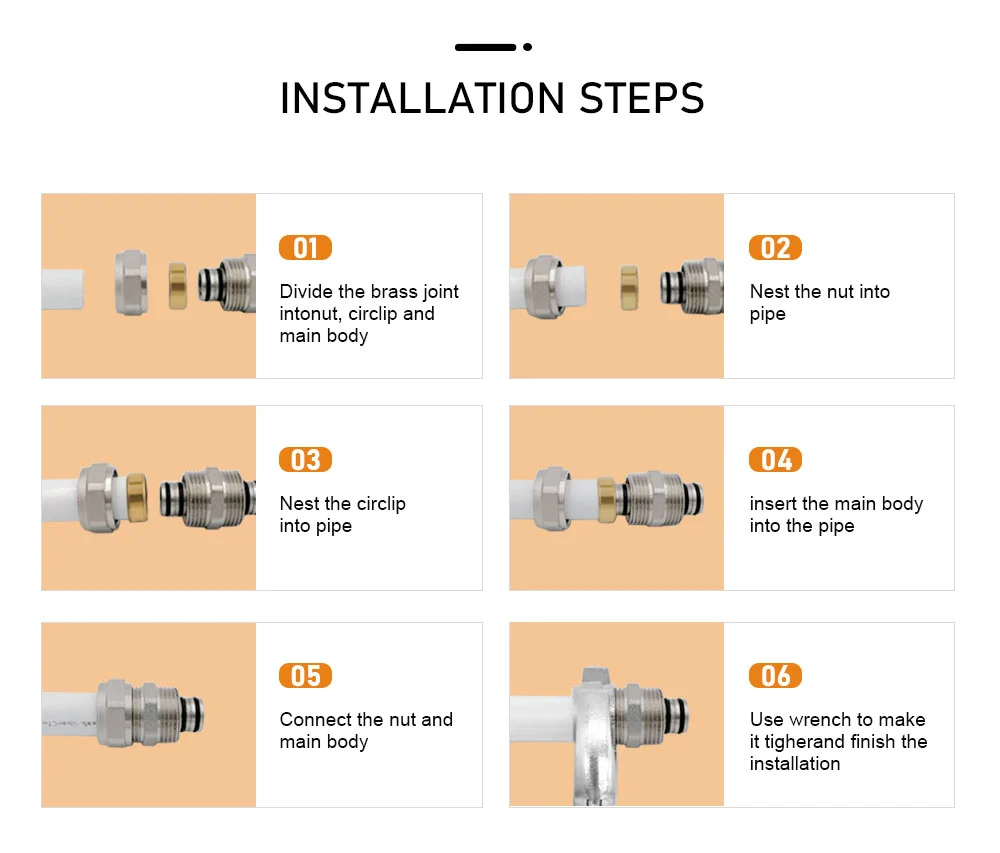 INSTALLATION STEPS

01
Divide the brass joint intonut, circlip and main body

02
Nest the nut into pipe

03
Nest the circlip into pipe

04
insert the main body into the pipe

05
Connect the nut and main body

06
Use wrench to make it tigherand finish the installation