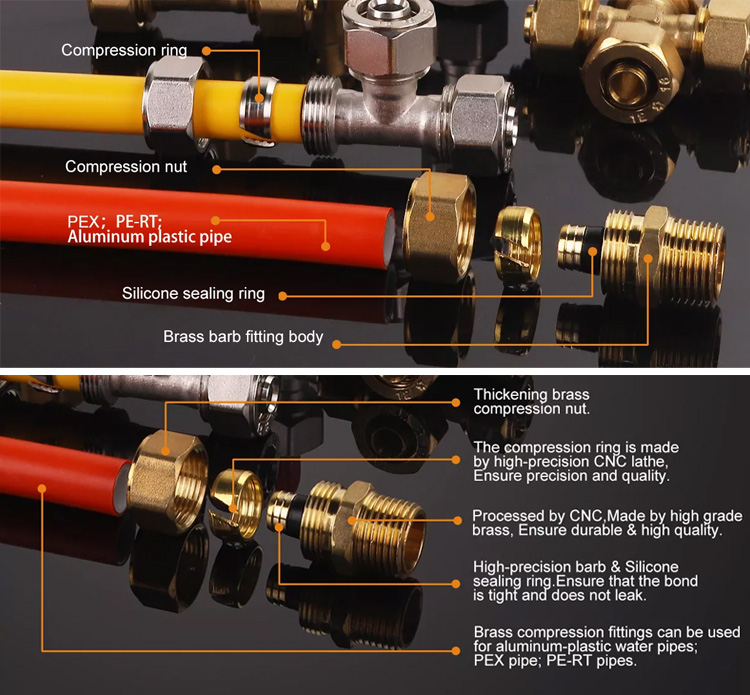 Compression ring

Compression nut

PEX; PE-RT;
Aluminum plastic pipe

Silicone sealing ring

Brass barb fitting body

Thickening brass compression nut.

The compression ring is made by high-precision CNC lathe, Ensure precision and quality.

Processed by CNC,Made by high grade brass, Ensure durable & high quality.

High-precision barb & Silicone sealing ring.Ensure that the bond is tight and does not leak.

Brass compression fittings can be used for aluminum-plastic water pipes; PEX pipe; PE-RT pipes.