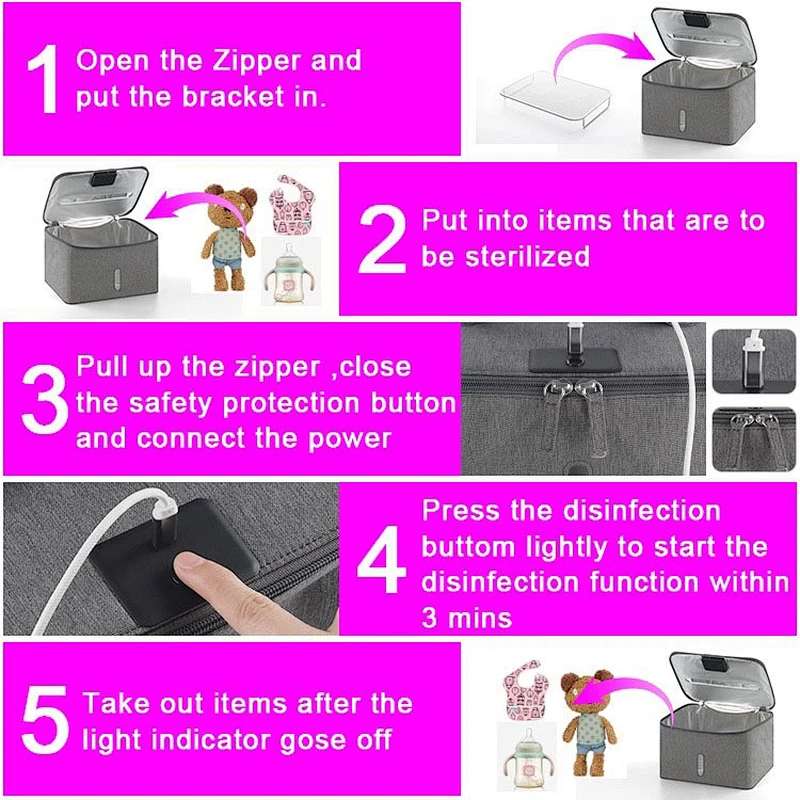 1 Open the Zipper and put the bracket in.

2 Put into items that are to be sterilized

3 Pull up the zipper ,close the safety protection button and connect the power

4 Press the disinfection buttom lightly to start the disinfection function within 3 mins

5 Take out items after the light indicator gose off