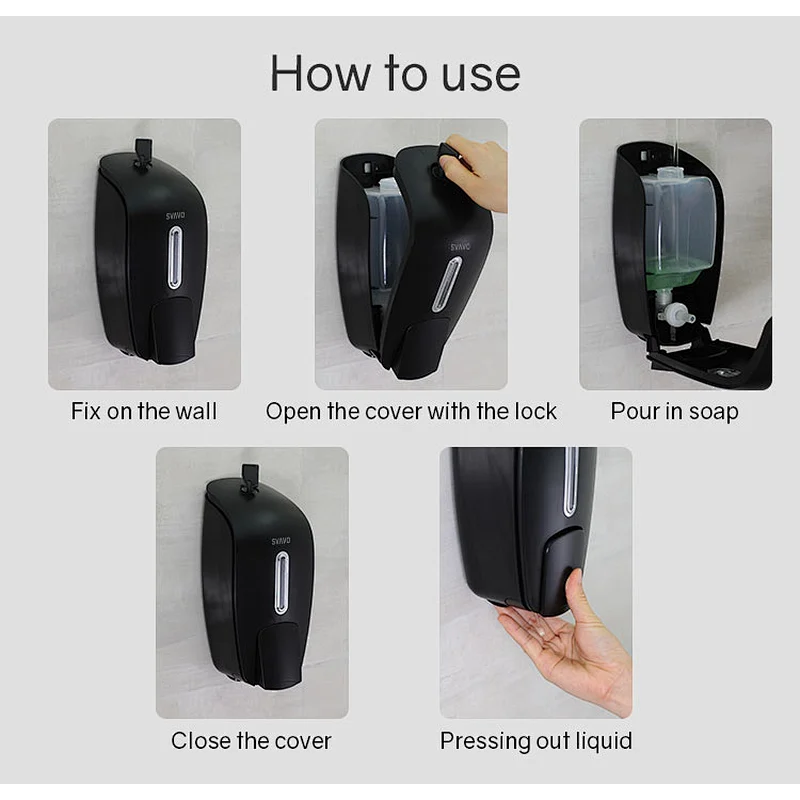 How to use

SVAVO

Fix on the wall

SVAVO

Open the cover with the lock

Pour in soap

SVAVO

Close the cover

Pressing out liquid