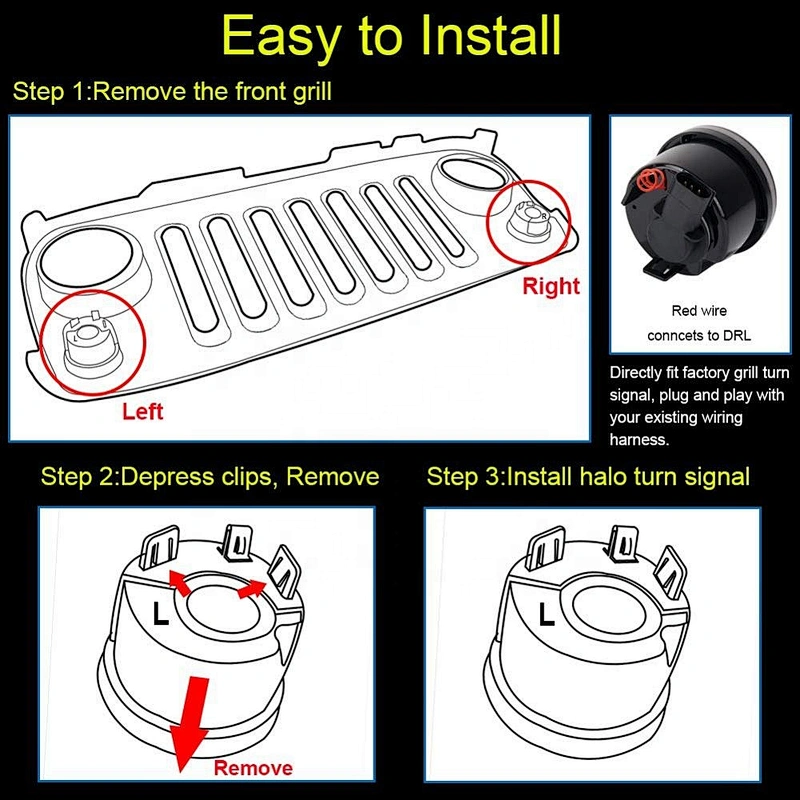 Easy to Install

Step 1:Remove the front grill

Right

Left

Red wire conncets to DRL

Directly fit factory grill turn signal, plug and play with your existing wiring harness.

Step 2:Depress clips, Remove

L

Remove

Step 3:Install halo turn signal

L