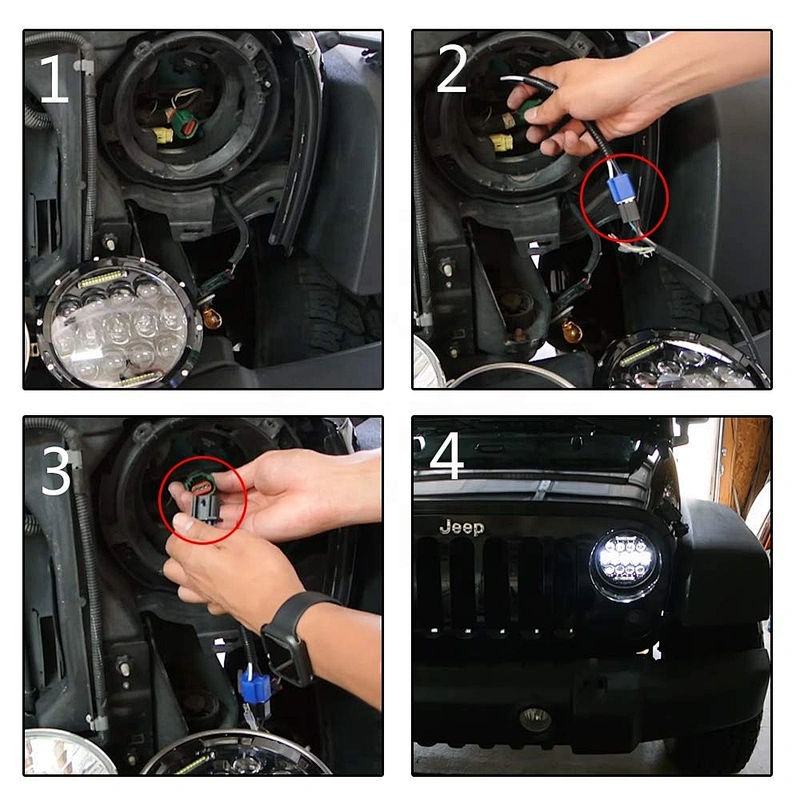 1

2

3

4

Jeep