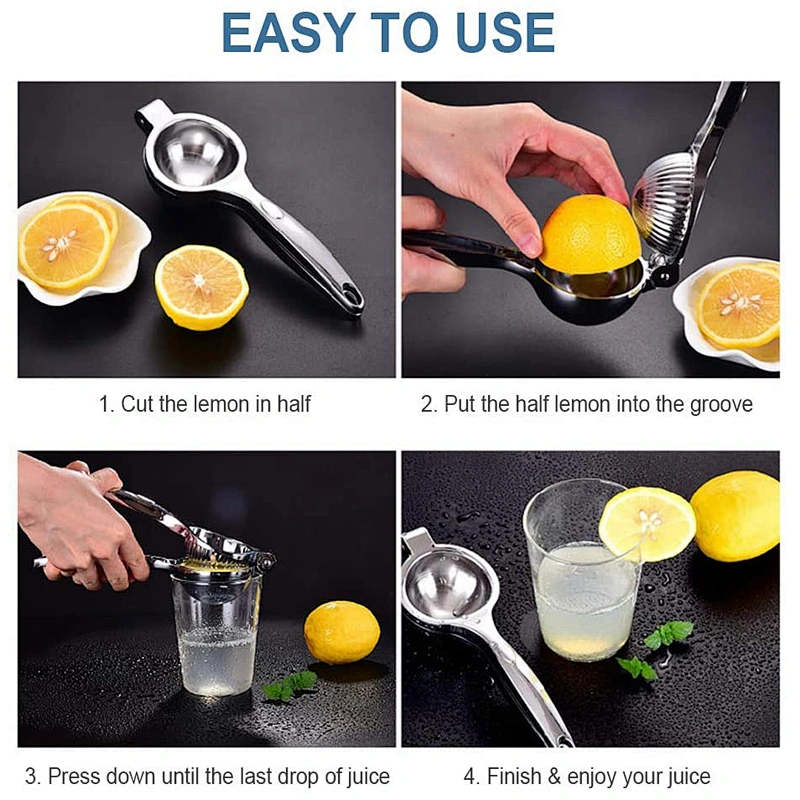 EASY TO USE

1. Cut the lemon in half

2. Put the half lemon into the groove

3. Press down until the last drop of juice

4. Finish & enjoy your juice