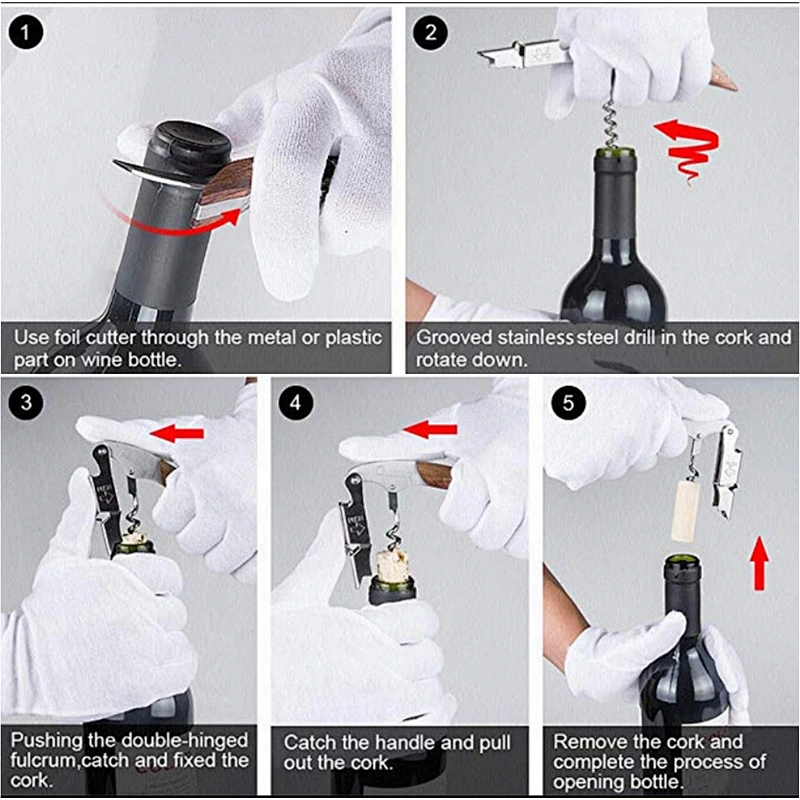 1

Use foil cutter through the metal or plastic part on wine bottle.

2

Grooved stainless steel drill in the cork and rotate down.

3

Pushing the double-hinged fulcrum,catch and fixed the cork.

4

Catch the handle and pull out the cork.

5

Remove the cork and complete the process of opening bottle.