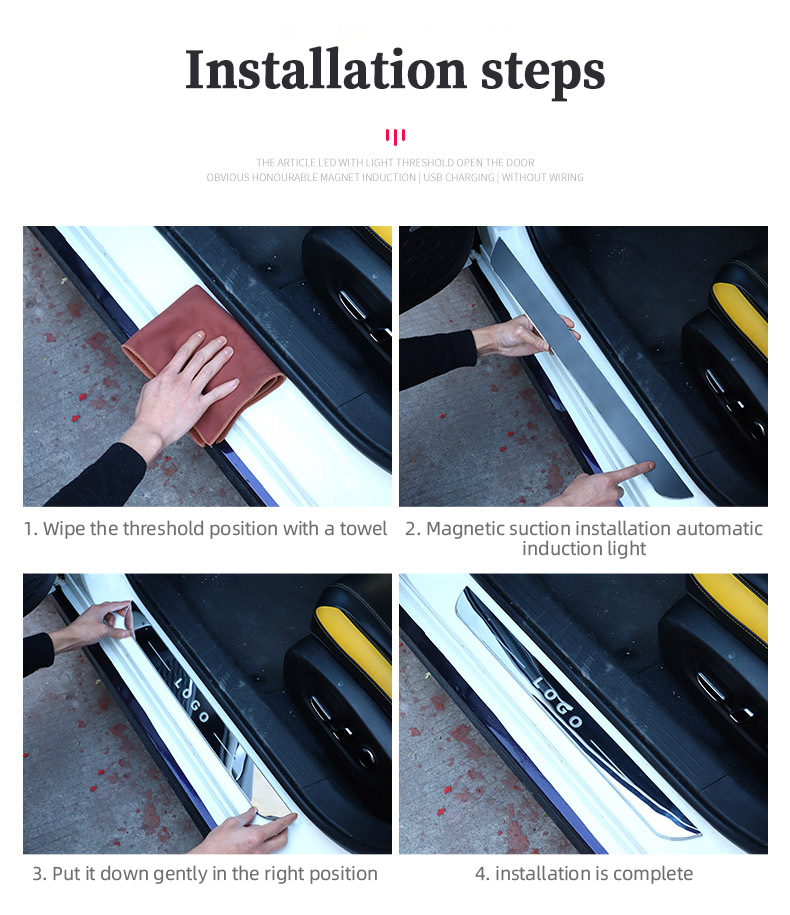 Installation steps

THE ARTICLE LED WITH LIGHT THRESHOLD OPEN THE DOOR
OBVIOUS HONOURABLE MAGNET INDUCTION | USB CHARGING | WITHOUT WIRING

1. Wipe the threshold position with a towel

2. Magnetic suction installation automatic induction light

LOGO

3. Put it down gently in the right position

LOGO

4. installation is complete