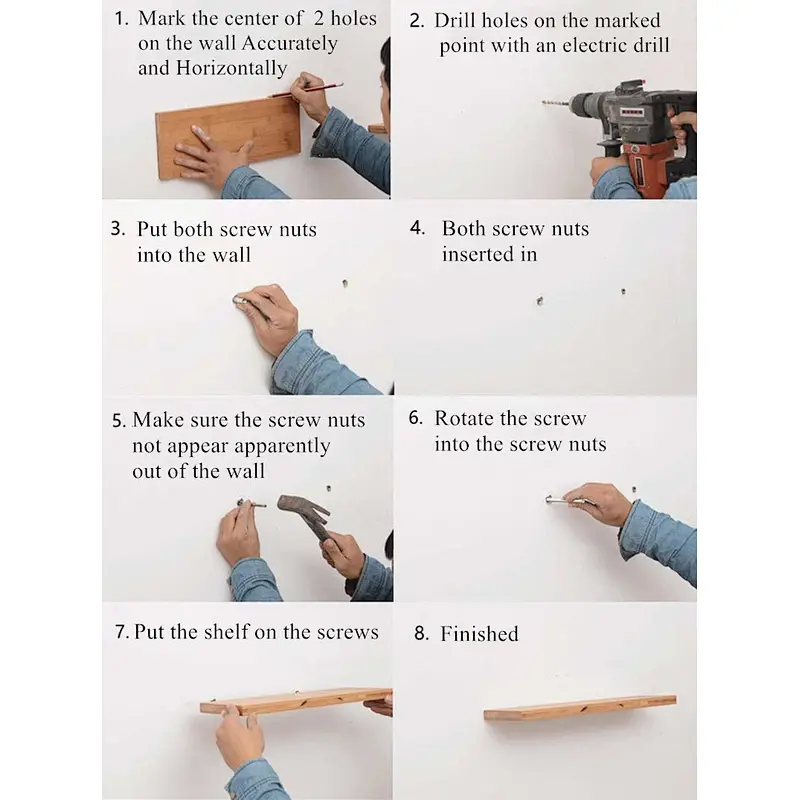 1. Mark the center of 2 holes on the wall Accurately and Horizontally

2. Drill holes on the marked point with an electric drill

3. Put both screw nuts into the wall

4. Both screw nuts inserted in

5. Make sure the screw nuts not appear apparently out of the wall

6. Rotate the screw into the screw nuts

7. Put the shelf on the screws

8. Finished