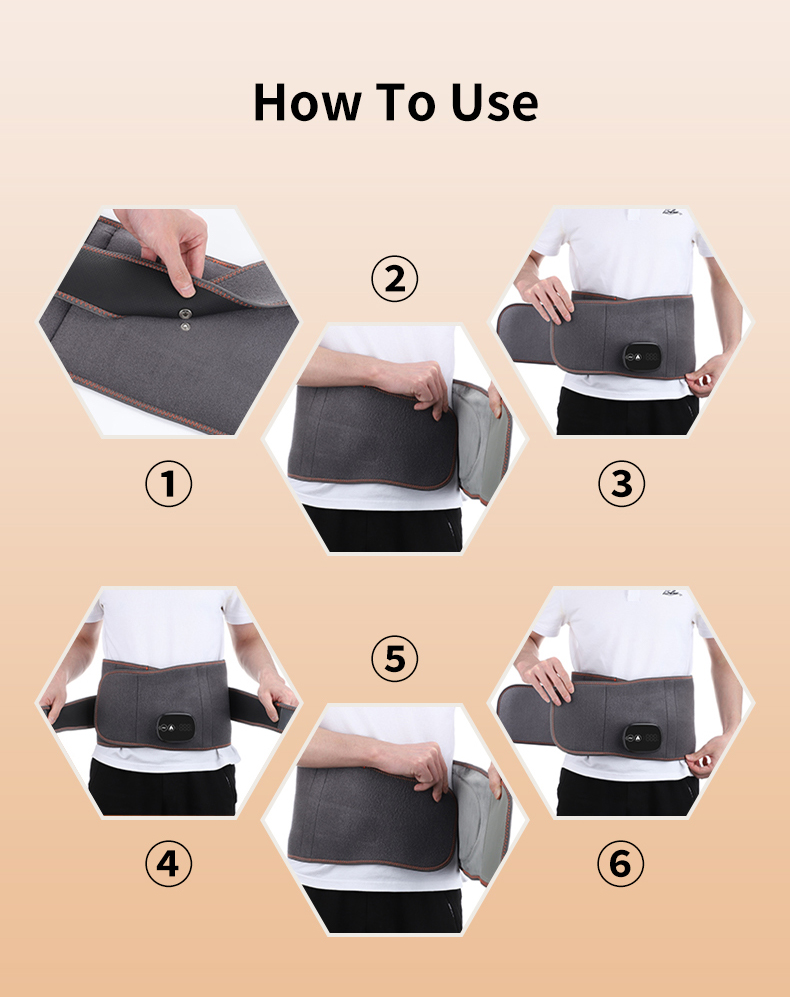 How To Use

②

①

③

⑤

④

⑥