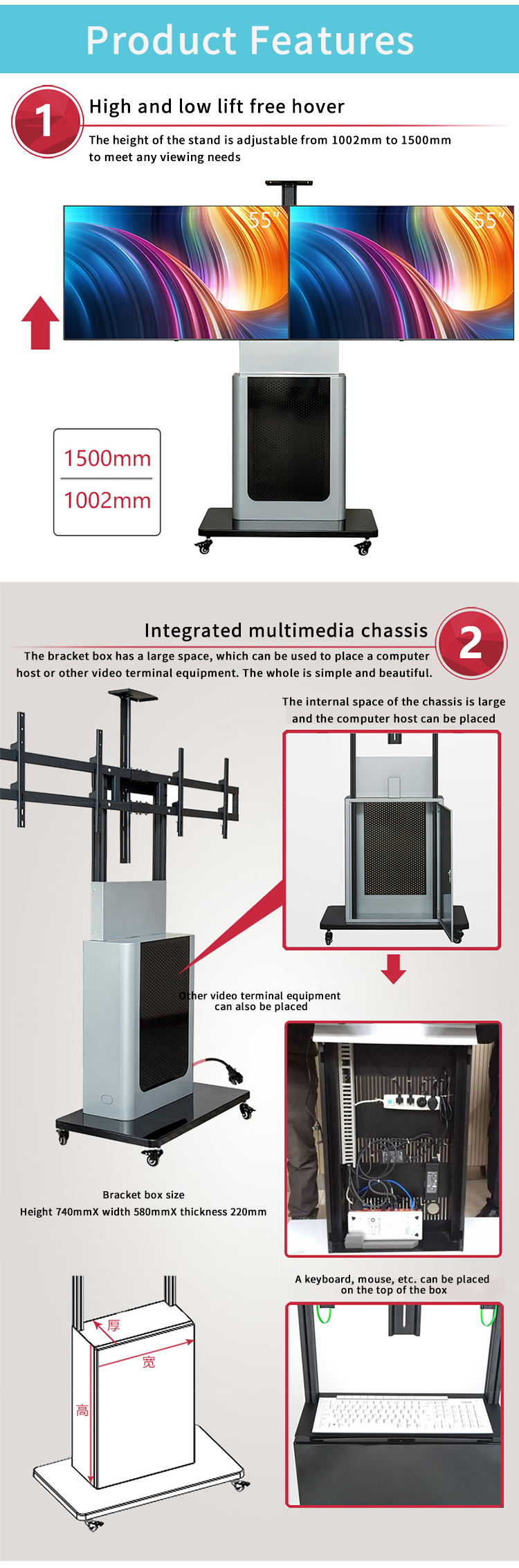 Product Features

1

High and low lift free hover

The height of the stand is adjustable from 1002mm to 1500mm to meet any viewing needs

55"

55"

1500mm

1002mm

Integrated multimedia chassis

2

The bracket box has a large space, which can be used to place a computer host or other video terminal equipment. The whole is simple and beautiful.

The internal space of the chassis is large and the computer host can be placed

Other video terminal equipment can also be placed

Bracket box size

Height 740mmX width 580mmX thickness 220mm

A keyboard, mouse, etc. can be placed on the top of the box

厚

宽

高