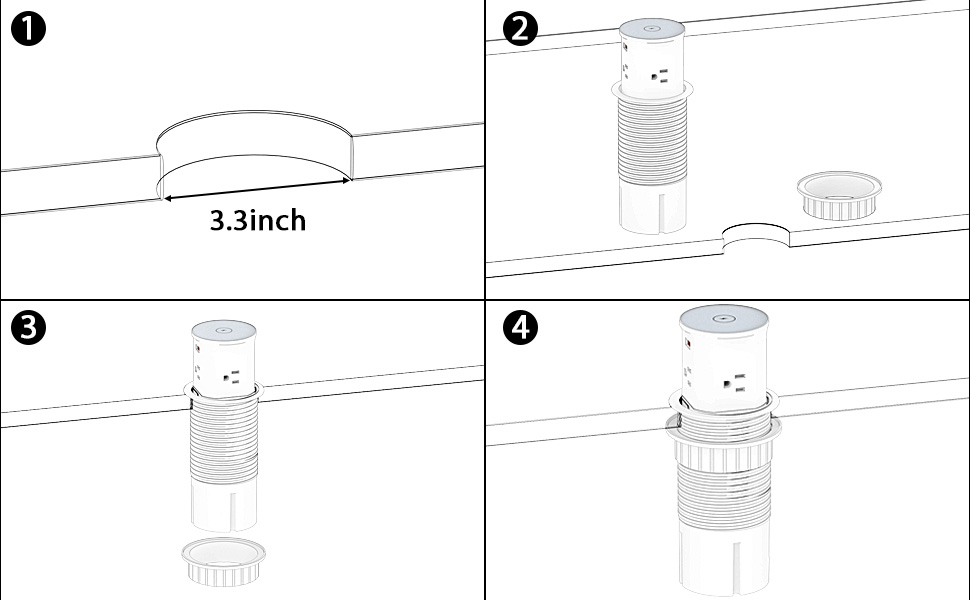 1

3.3inch

2

3

4