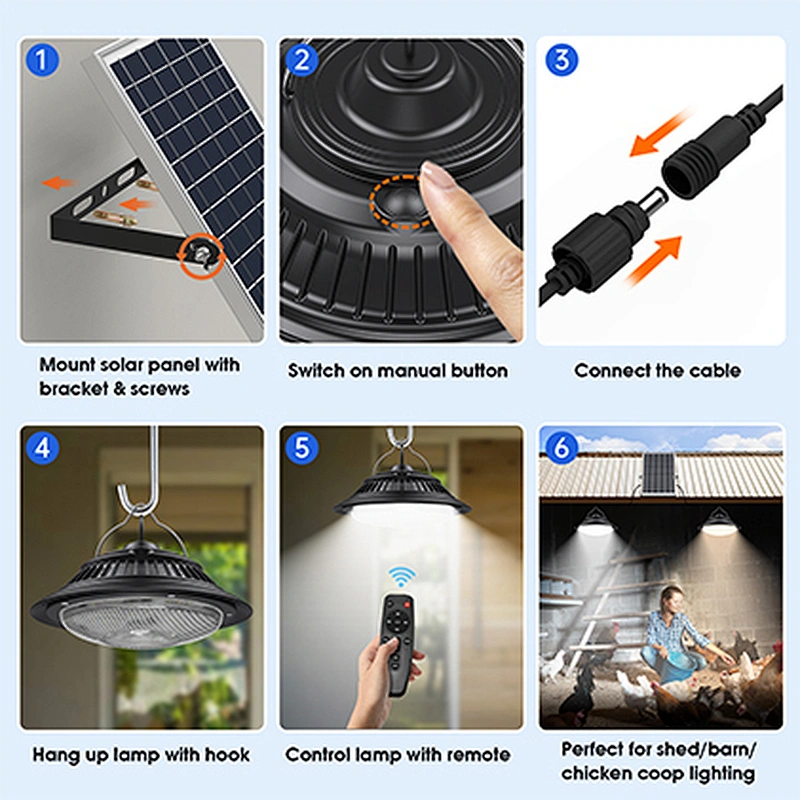 1

Mount solar panel with bracket & screws

2

Switch on manual button

3

Connect the cable

4

Hang up lamp with hook

5

Control lamp with remote

6

Perfect for shed/barn/ chicken coop lighting