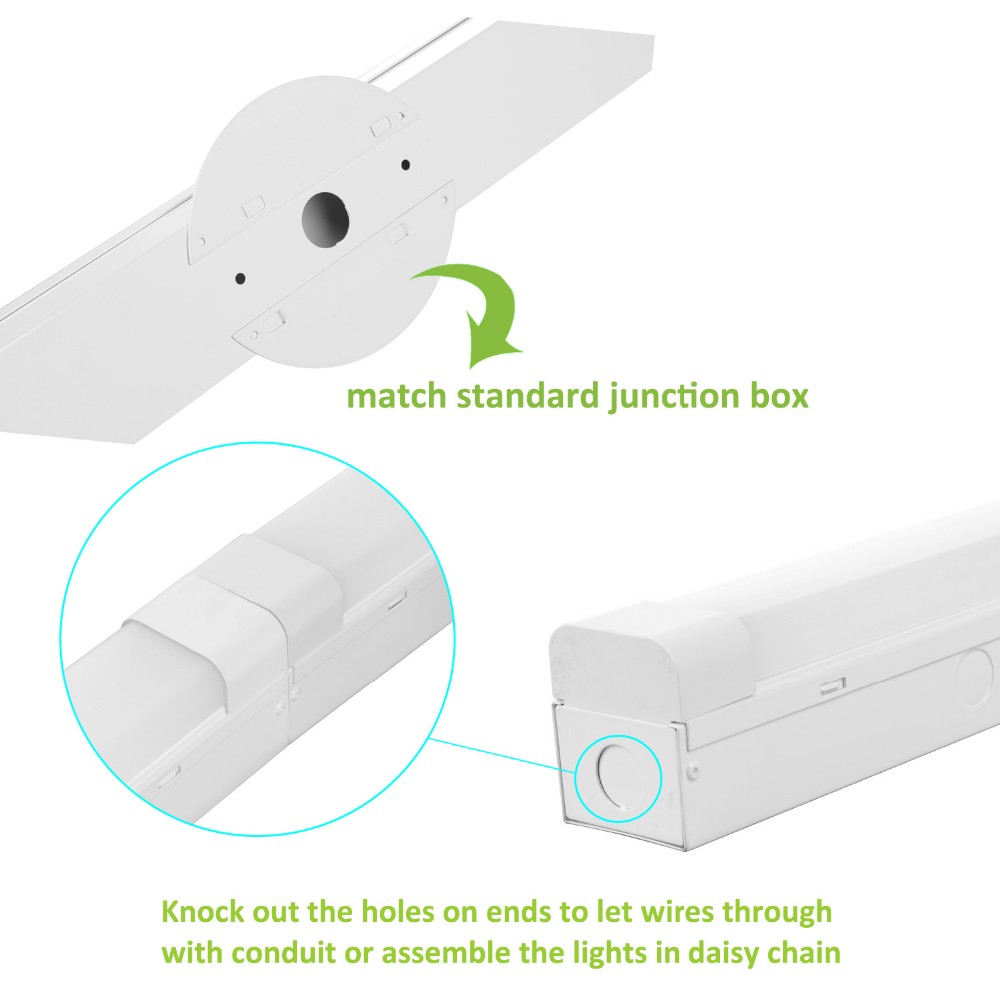 match standard junction box

Knock out the holes on ends to let wires through with conduit or assemble the lights in daisy chain