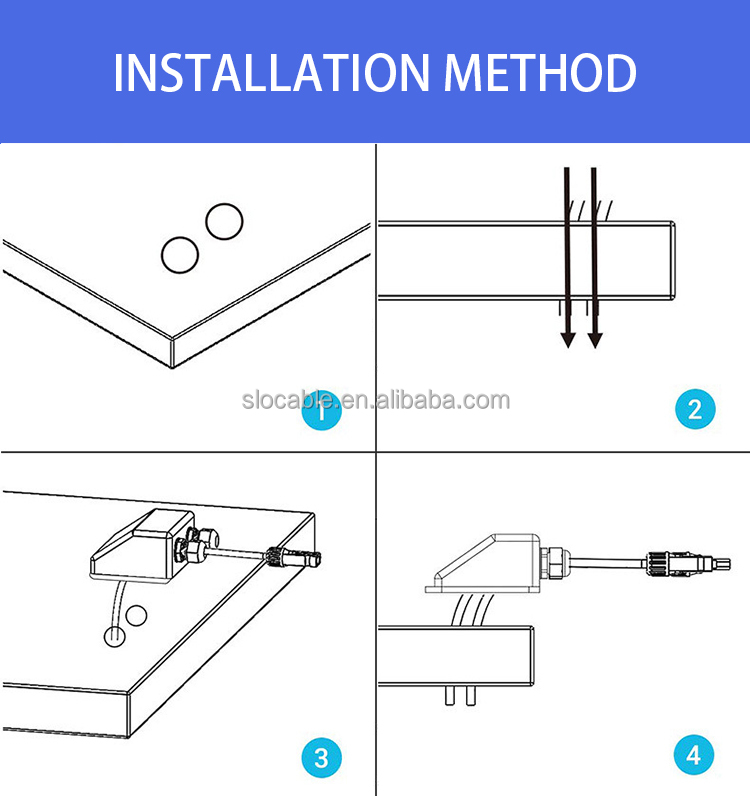 INSTALLATION METHOD

slocable.en.alibaba.com

1

2

3

4