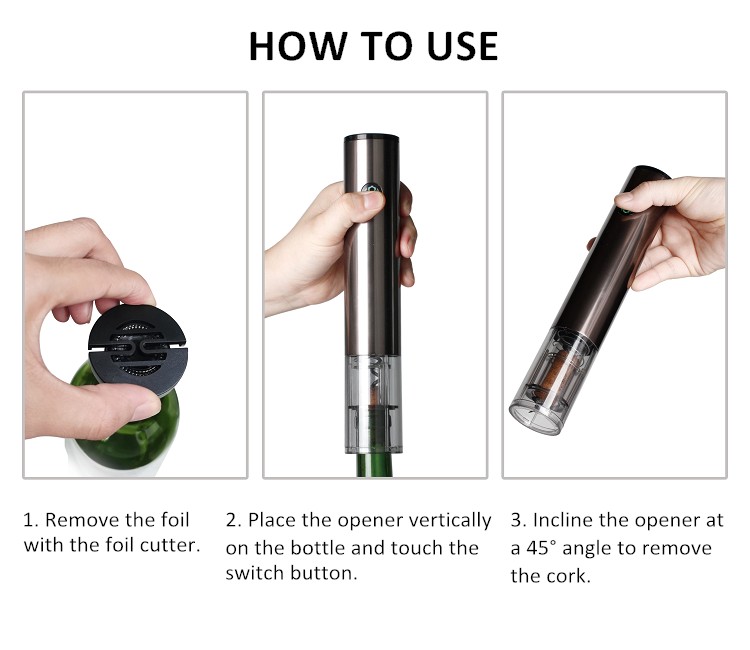 HOW TO USE

1. Remove the foil with the foil cutter.

2. Place the opener vertically on the bottle and touch the switch button.

3. Incline the opener at a 45° angle to remove the cork.