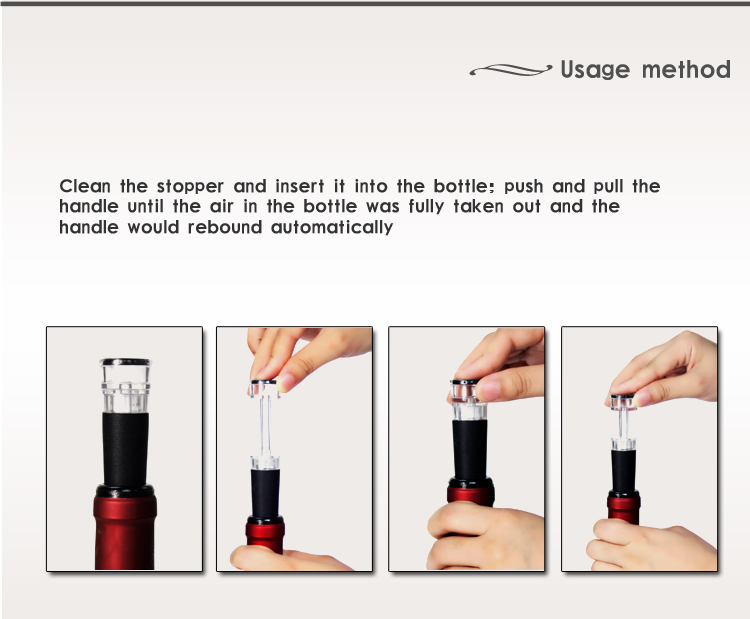 Usage method

Clean the stopper and insert it into the bottle; push and pull the handle until the air in the bottle was fully taken out and the handle would rebound automatically