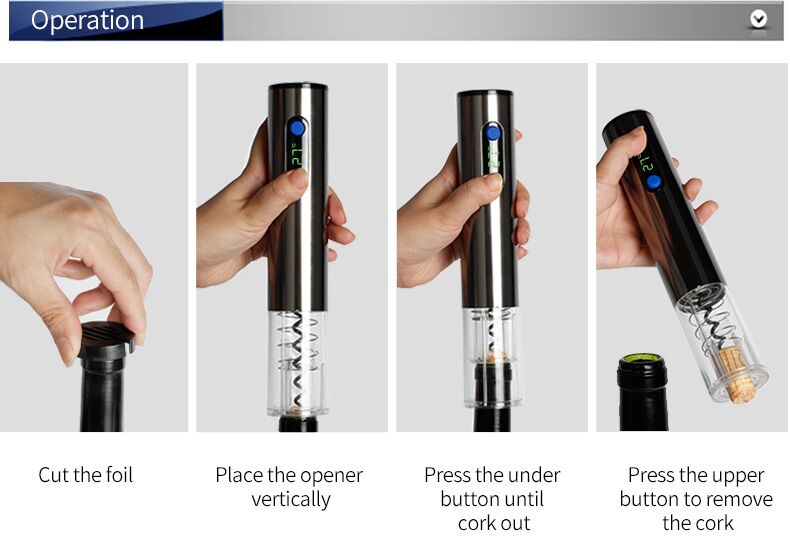 Operation

Cut the foil

Place the opener vertically

Press the under button until cork out

Press the upper button to remove the cork