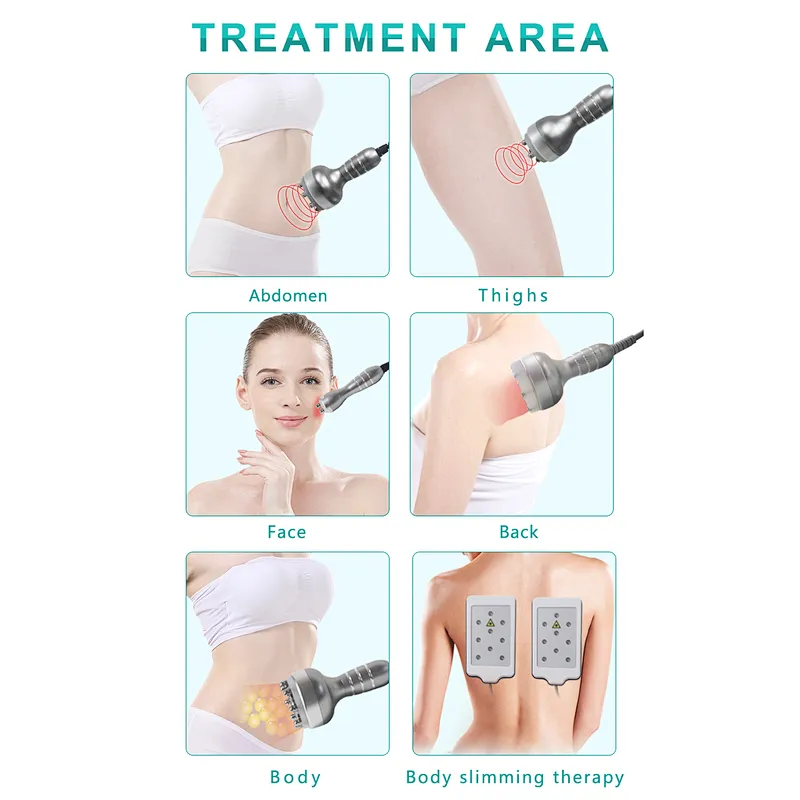 TREATMENT AREA

Abdomen

Thighs

Face

Back

Body

Body slimming therapy