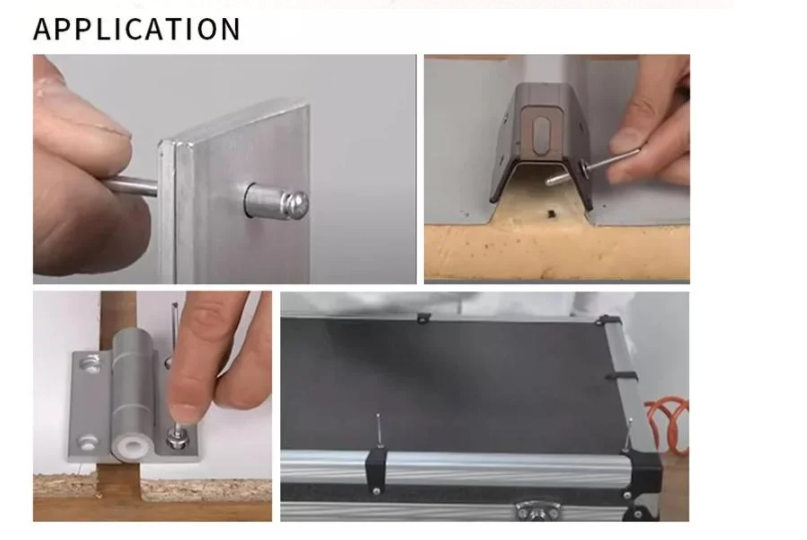 APPLICATION