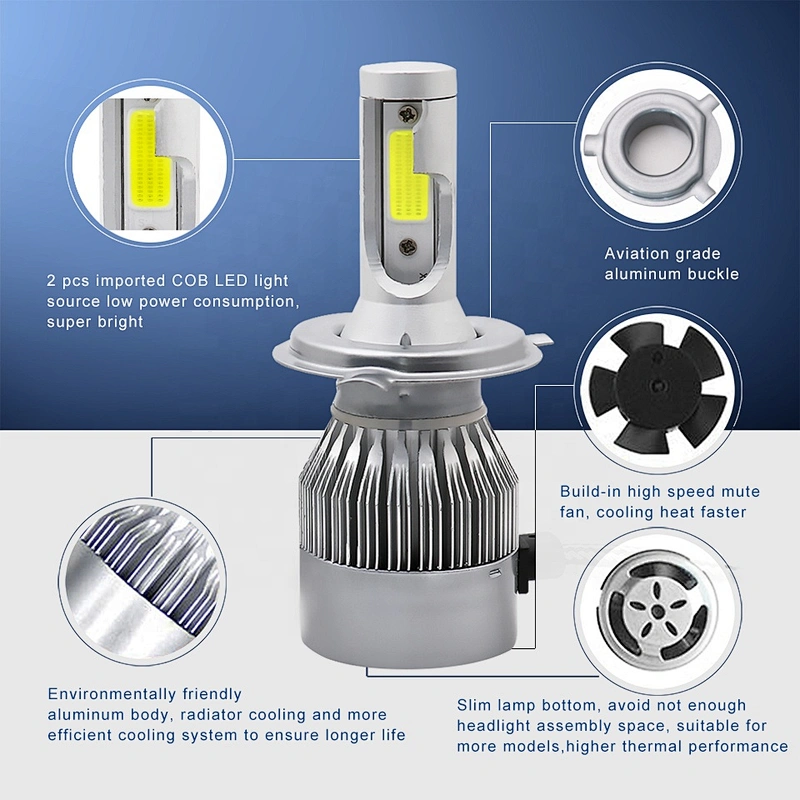 2 pcs imported COB LED light source low power consumption, super bright

Aviation grade aluminum buckle

Build-in high speed mute fan, cooling heat faster

Environmentally friendly aluminum body, radiator cooling and more efficient cooling system to ensure longer life

Slim lamp bottom, avoid not enough headlight assembly space, suitable for more models,higher thermal performance