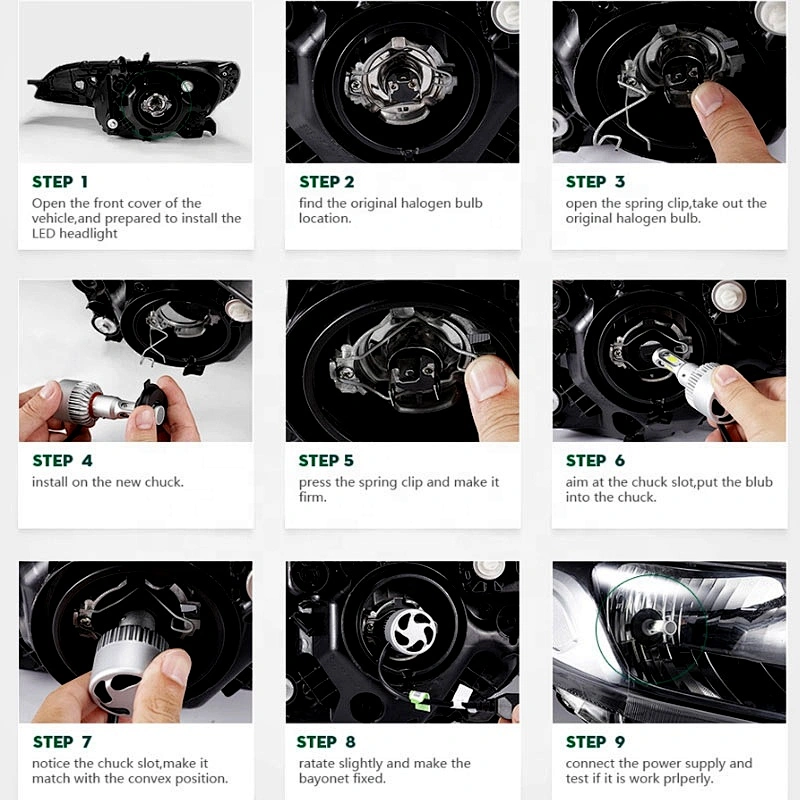 STEP 1
Open the front cover of the vehicle,and prepared to install the LED headlight

STEP 2
find the original halogen bulb location.

STEP 3
open the spring clip,take out the original halogen bulb.

STEP 4
install on the new chuck.

STEP 5
press the spring clip and make it firm.

STEP 6
aim at the chuck slot,put the blub into the chuck.

STEP 7
notice the chuck slot,make it match with the convex position.

STEP 8
ratate slightly and make the bayonet fixed.

STEP 9
connect the power supply and test if it is work prlperly.