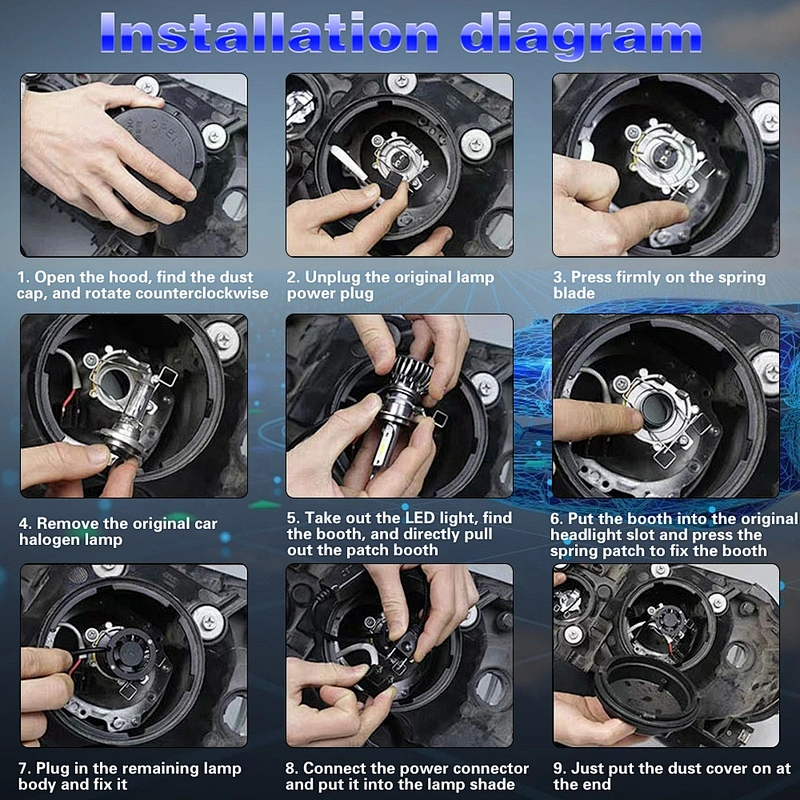 Installation diagram

1. Open the hood, find the dust cap, and rotate counterclockwise

2. Unplug the original lamp power plug

3. Press firmly on the spring blade

4. Remove the original car halogen lamp

5. Take out the LED light, find the booth, and directly pull out the patch booth

6. Put the booth into the original headlight slot and press the spring patch to fix the booth

7. Plug in the remaining lamp body and fix it

8. Connect the power connector and put it into the lamp shade

9. Just put the dust cover on at the end