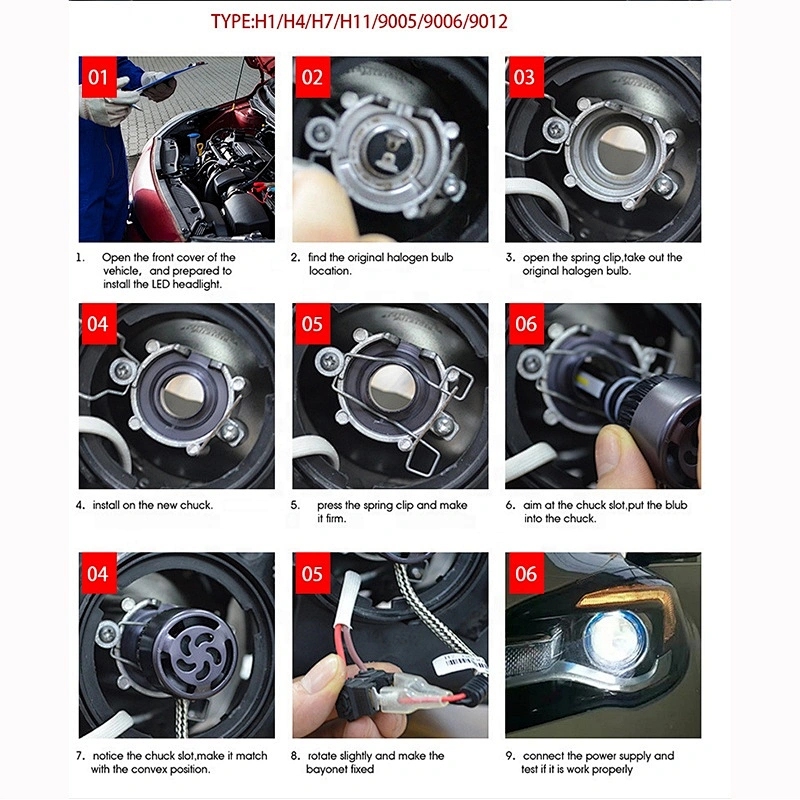 TYPE:H1/H4/H7/H11/9005/9006/9012

01

1. Open the front cover of the vehicle, and prepared to install the LED headlight.

02

2. find the original halogen bulb location.

03

3. open the spring clip,take out the original halogen bulb.

04

4. install on the new chuck.

05

5. press the spring clip and make it firm.

06

6. aim at the chuck slot,put the blub into the chuck.

04

7. notice the chuck slot,make it match with the convex position.

05

8. rotate slightly and make the bayonet fixed

06

9. connect the power supply and test if it is work properly