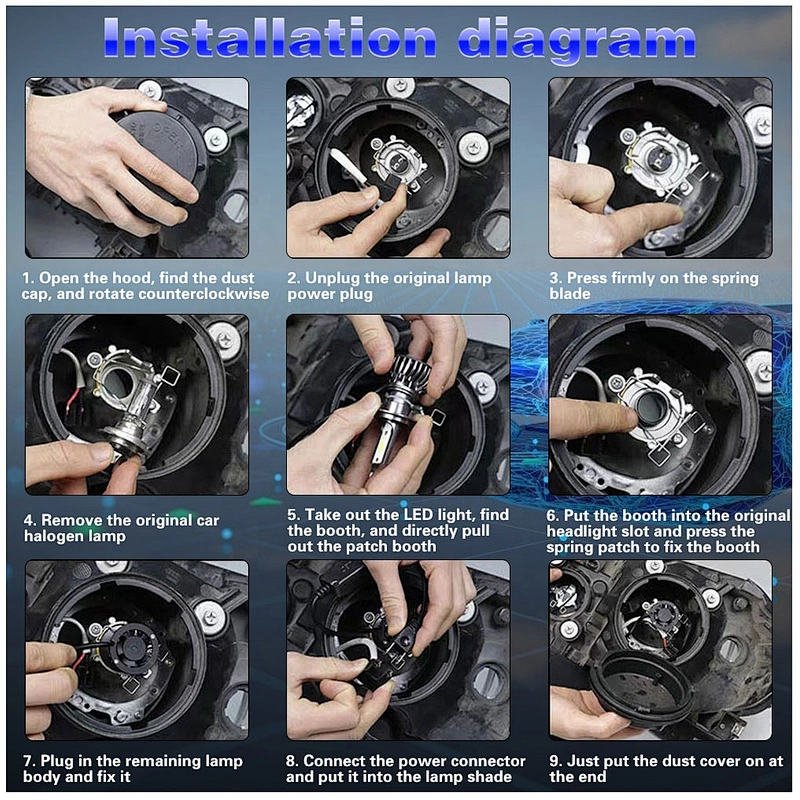 Installation diagram

1. Open the hood, find the dust cap, and rotate counterclockwise

2. Unplug the original lamp power plug

3. Press firmly on the spring blade

4. Remove the original car halogen lamp

5. Take out the LED light, find the booth, and directly pull out the patch booth

6. Put the booth into the original headlight slot and press the spring patch to fix the booth

7. Plug in the remaining lamp body and fix it

8. Connect the power connector and put it into the lamp shade

9. Just put the dust cover on at the end