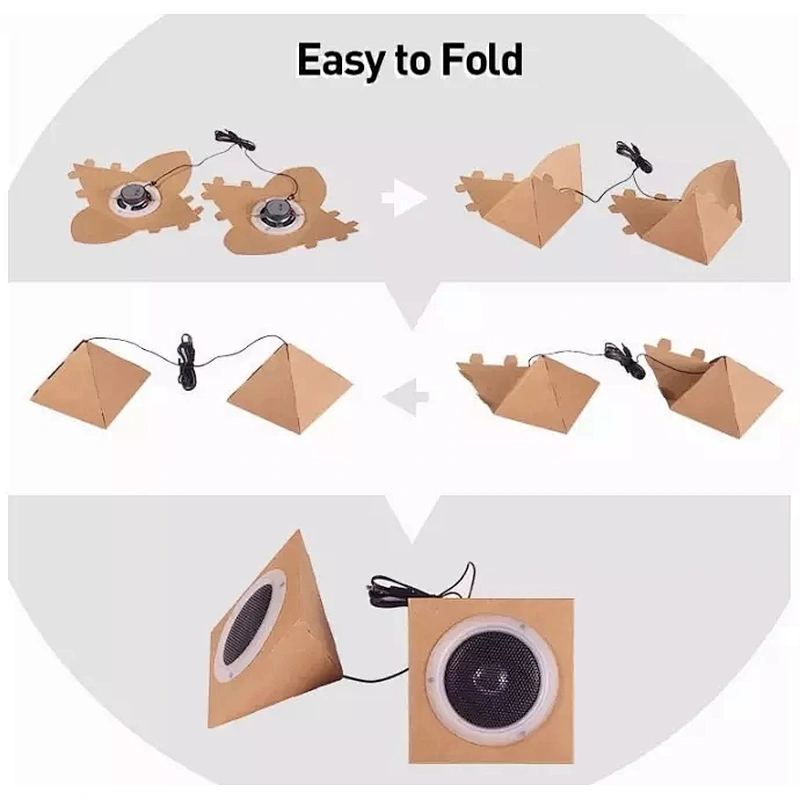 Easy to Fold