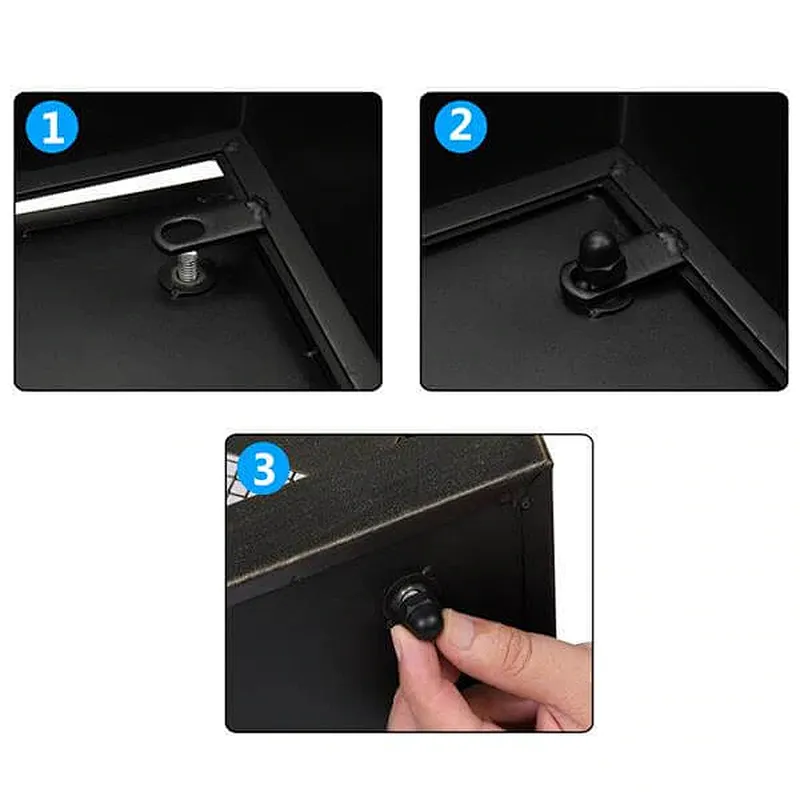 1

2

3