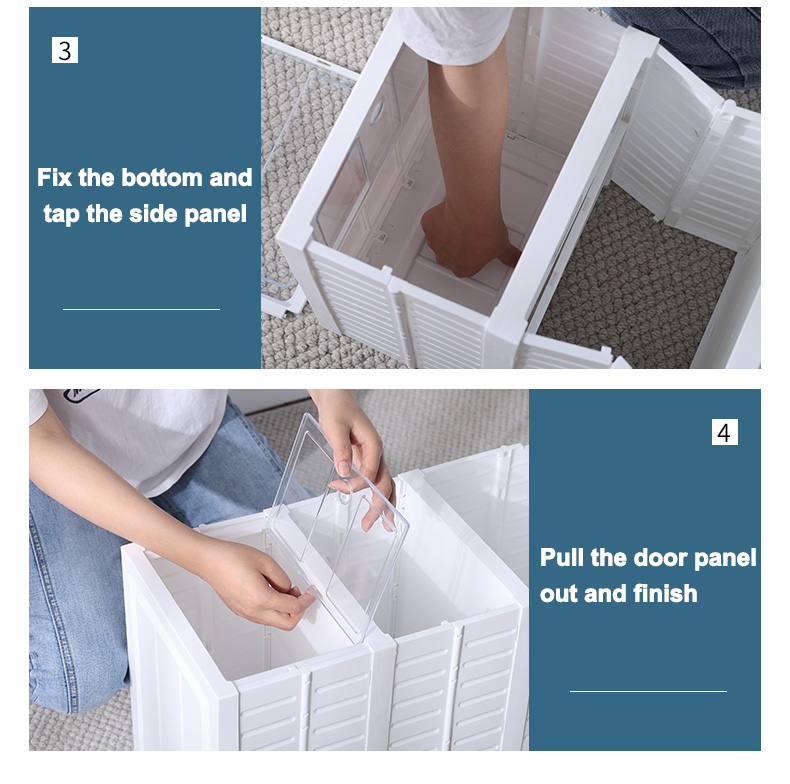 3

Fix the bottom and tap the side panel

4

Pull the door panel out and finish