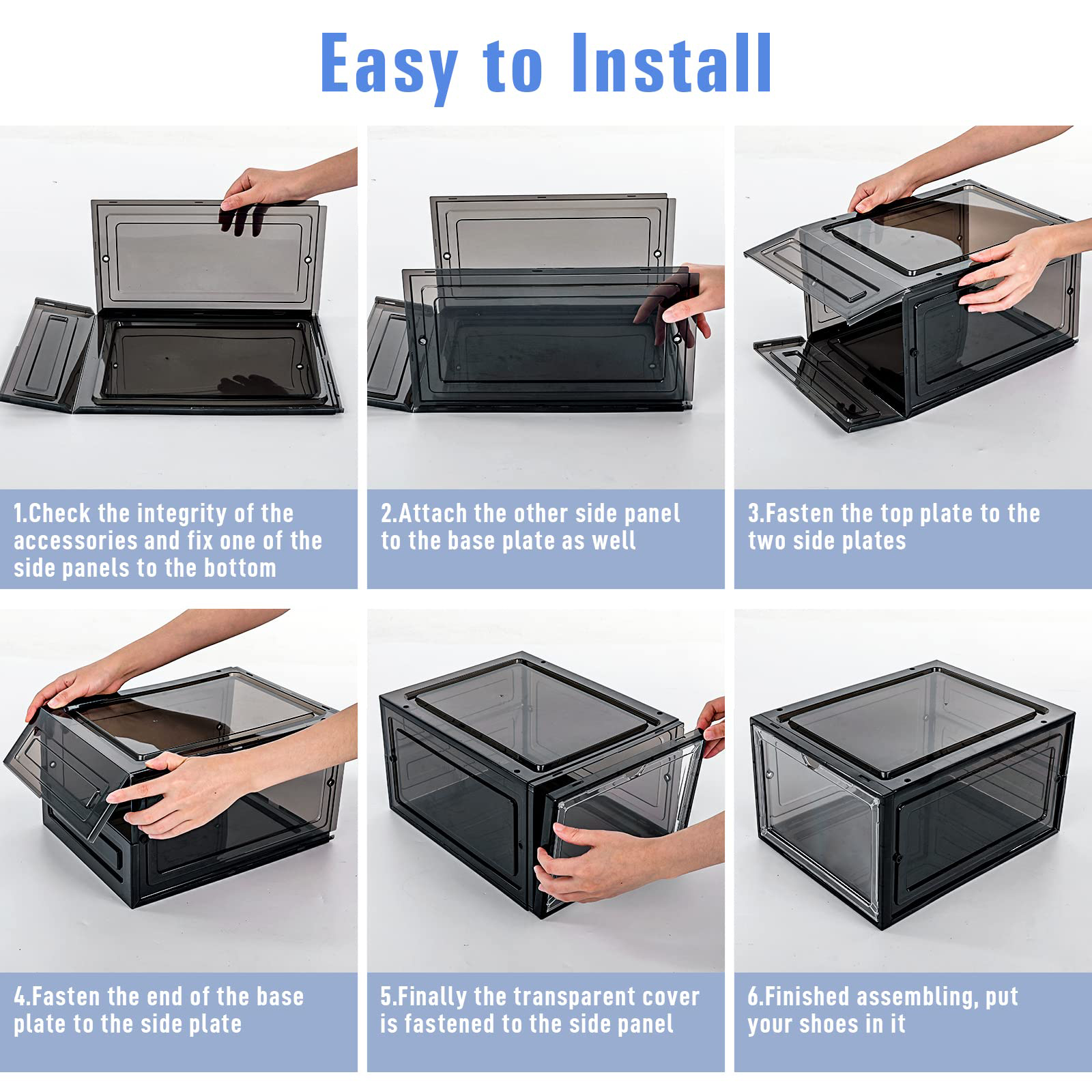 Easy to Install

1.Check the integrity of the accessories and fix one of the side panels to the bottom

2.Attach the other side panel to the base plate as well

3.Fasten the top plate to the two side plates

4.Fasten the end of the base plate to the side plate

5.Finally the transparent cover is fastened to the side panel

6.Finished assembling, put your shoes in it