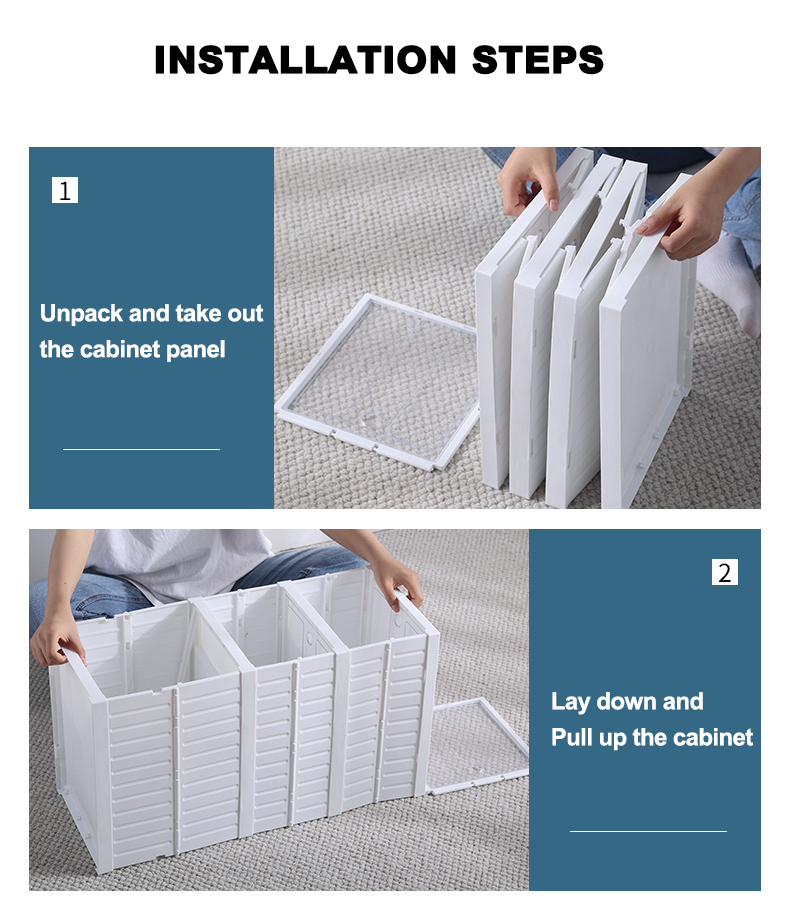 INSTALLATION STEPS

1

Unpack and take out the cabinet panel

2

Lay down and Pull up the cabinet