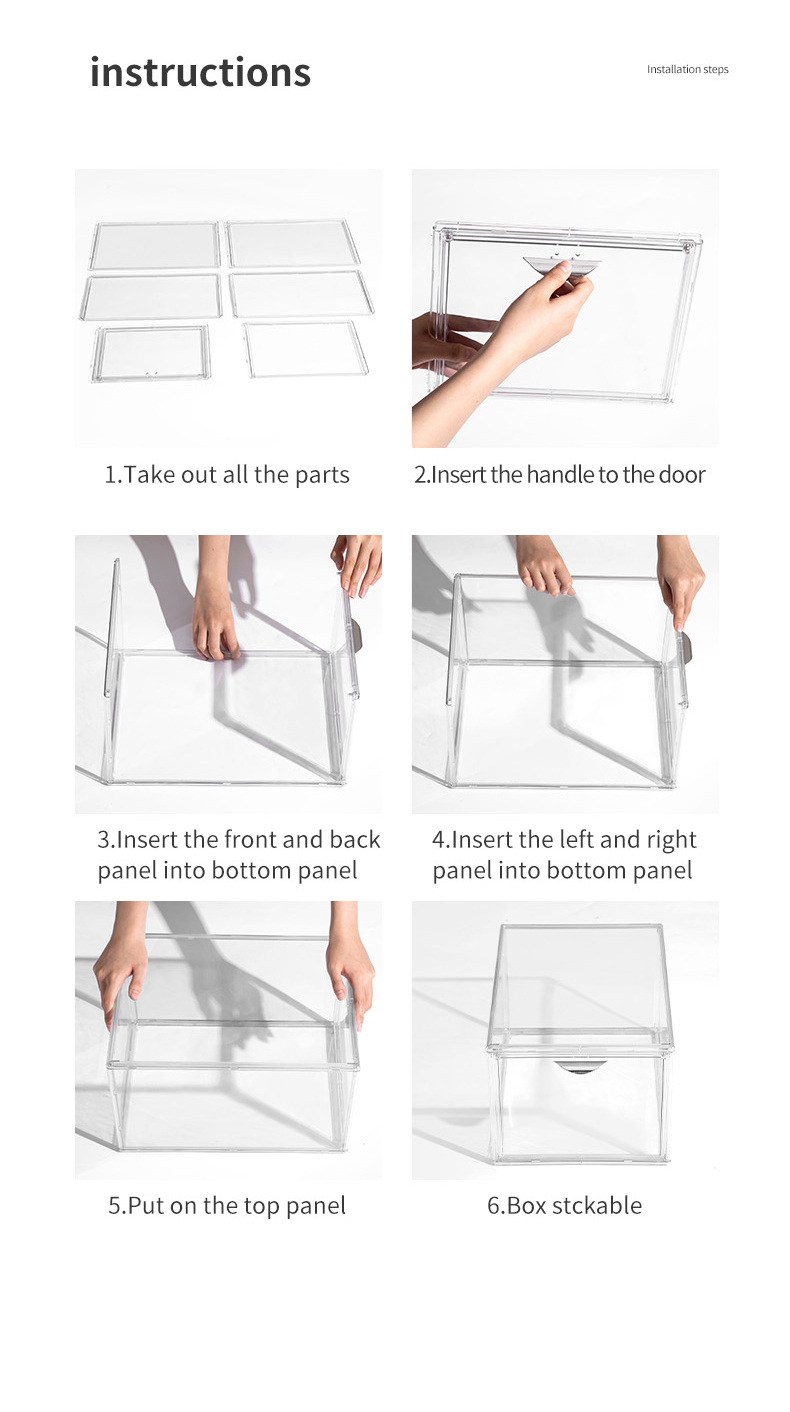 instructions

Installation steps

1.Take out all the parts

2.Insert the handle to the door

3.Insert the front and back panel into bottom panel

4.Insert the left and right panel into bottom panel

5.Put on the top panel

6.Box stckable