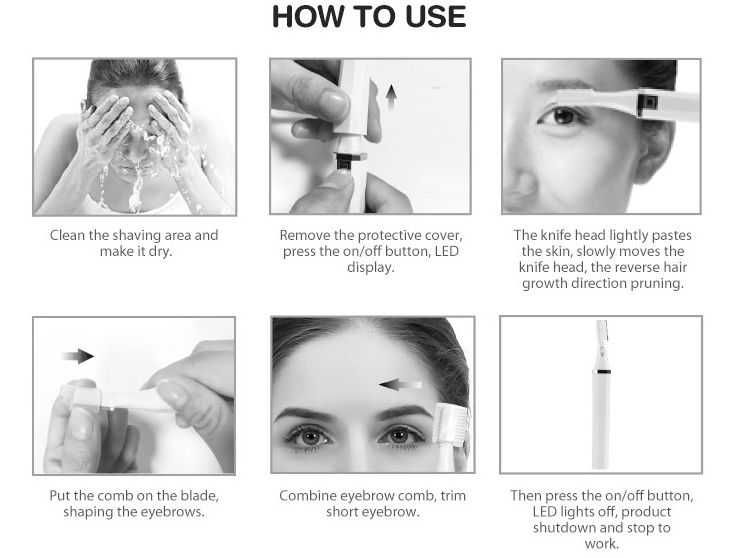 HOW TO USE

Clean the shaving area and make it dry.

Remove the protective cover, press the on/off button, LED display.

The knife head lightly pastes the skin, slowly moves the knife head, the reverse hair growth direction pruning.

Put the comb on the blade, shaping the eyebrows.

Combine eyebrow comb, trim short eyebrow.

Then press the on/off button, LED lights off, product shutdown and stop to work.