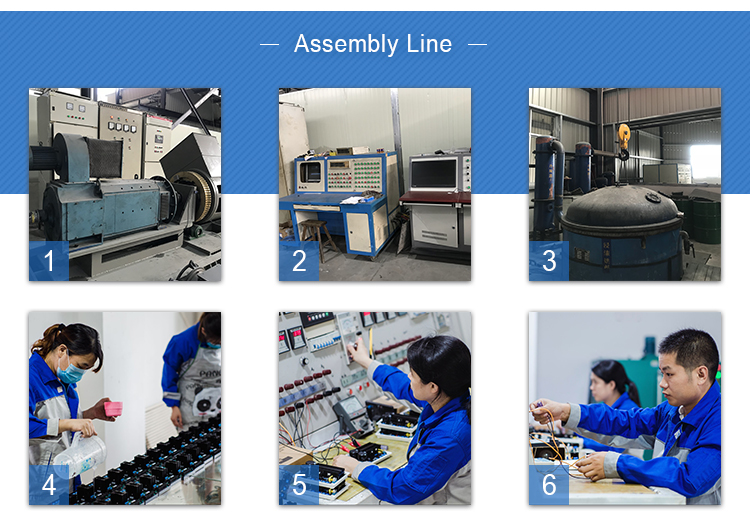 — Assembly Line —

1

2

3

4

5

6