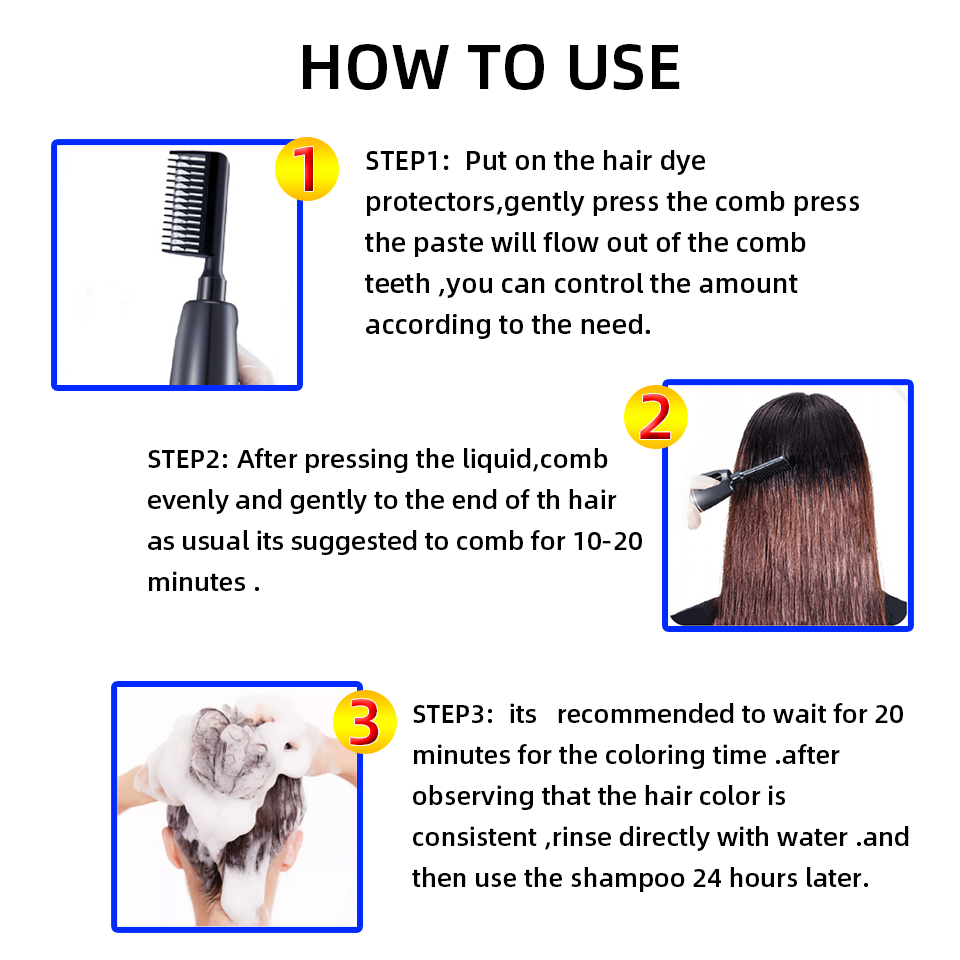 HOW TO USE

1

STEP1: Put on the hair dye protectors,gently press the comb press the paste will flow out of the comb teeth ,you can control the amount according to the need.

2

STEP2: After pressing the liquid,comb evenly and gently to the end of th hair as usual its suggested to comb for 10-20 minutes .

3

STEP3: its recommended to wait for 20 minutes for the coloring time .after observing that the hair color is consistent ,rinse directly with water .and then use the shampoo 24 hours later.