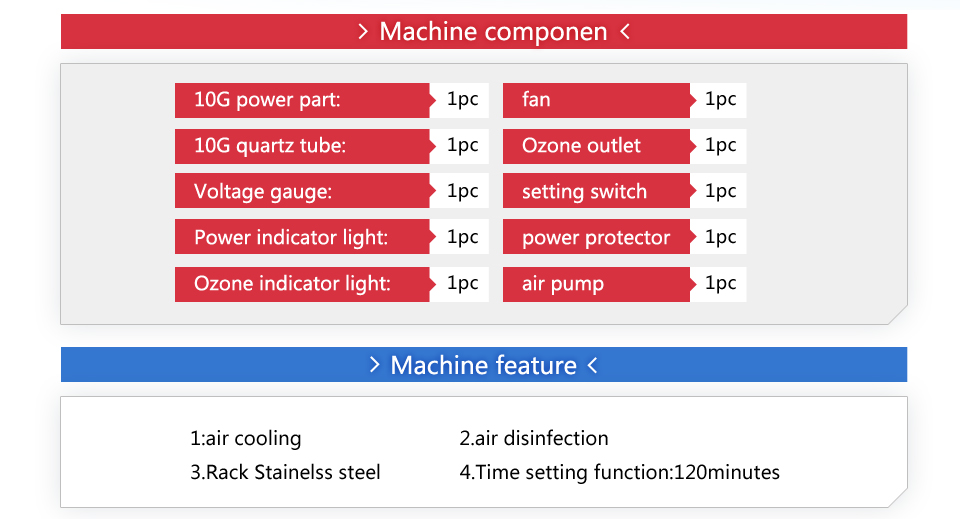 > Machine componen <

10G power part: 1pc
10G quartz tube: 1pc
Voltage gauge: 1pc
Power indicator light: 1pc
Ozone indicator light: 1pc

fan 1pc
Ozone outlet 1pc
setting switch 1pc
power protector 1pc
air pump 1pc

> Machine feature <

1:air cooling
3.Rack Stainelss steel

2.air disinfection
4.Time setting function:120minutes