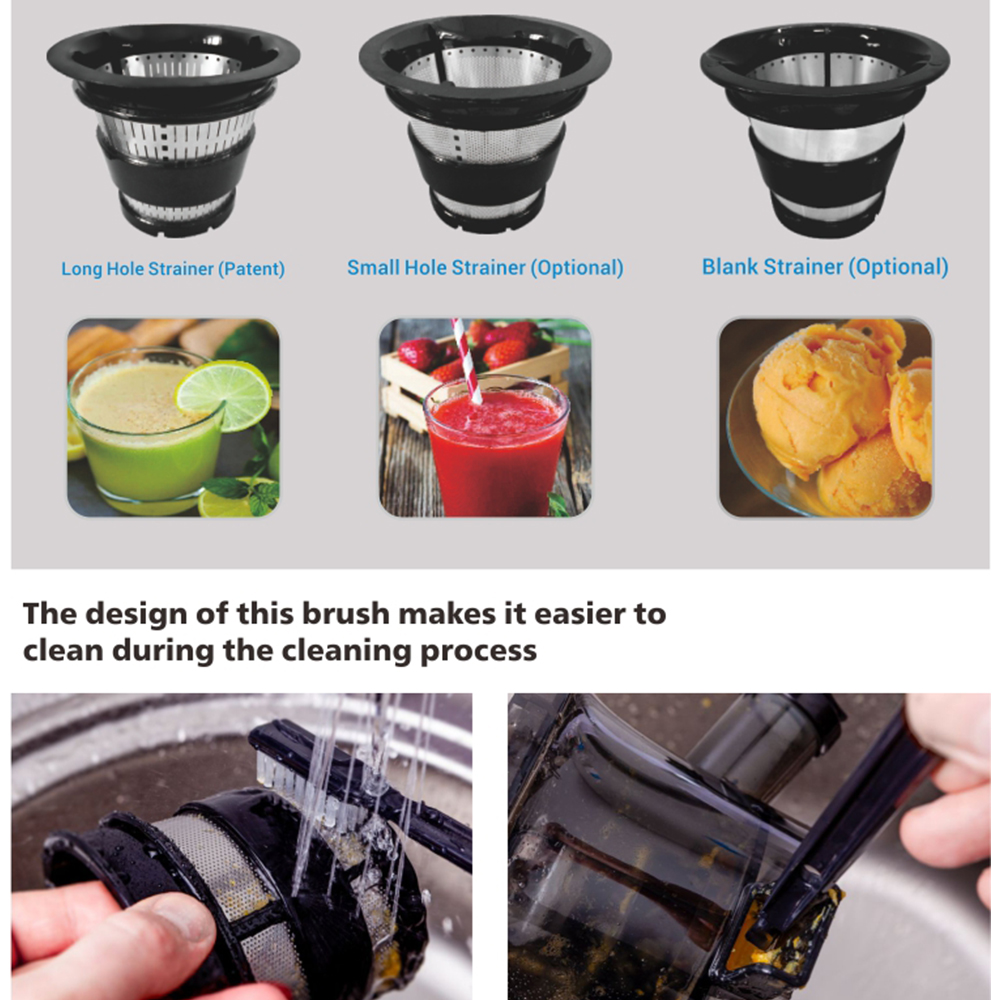 Long Hole Strainer (Patent)

Small Hole Strainer (Optional)

Blank Strainer (Optional)

The design of this brush makes it easier to clean during the cleaning process