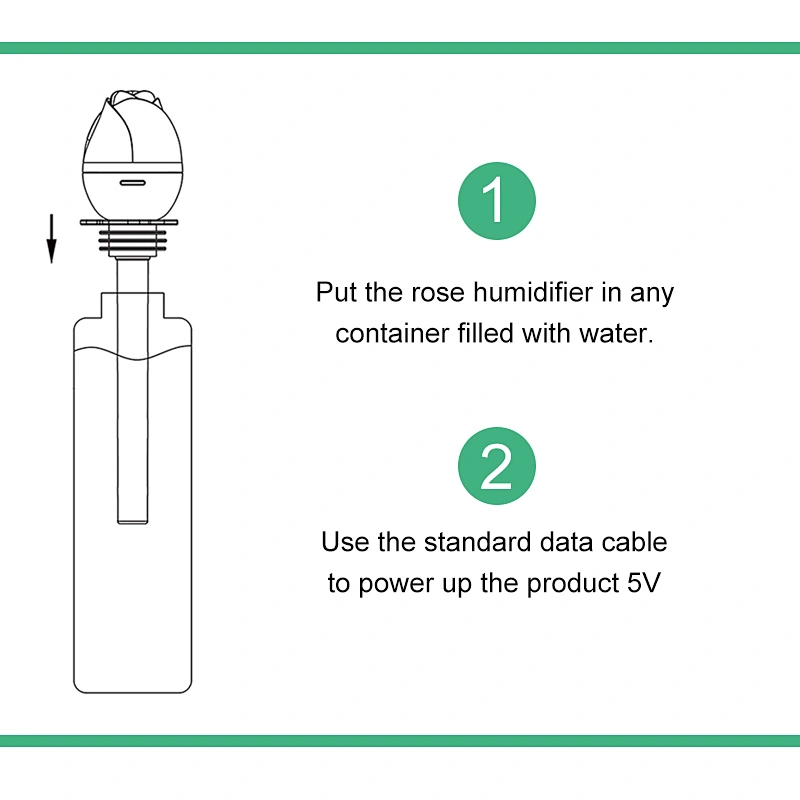 1

Put the rose humidifier in any container filled with water.

2

Use the standard data cable to power up the product 5V