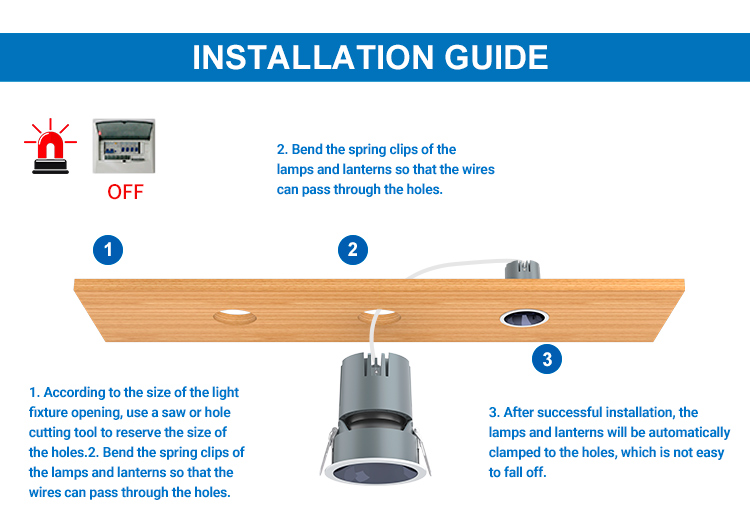 INSTALLATION GUIDE

OFF

2. Bend the spring clips of the lamps and lanterns so that the wires can pass through the holes.

1

2

3

1. According to the size of the light fixture opening, use a saw or hole cutting tool to reserve the size of the holes.2. Bend the spring clips of the lamps and lanterns so that the wires can pass through the holes.

3. After successful installation, the lamps and lanterns will be automatically clamped to the holes, which is not easy to fall off.