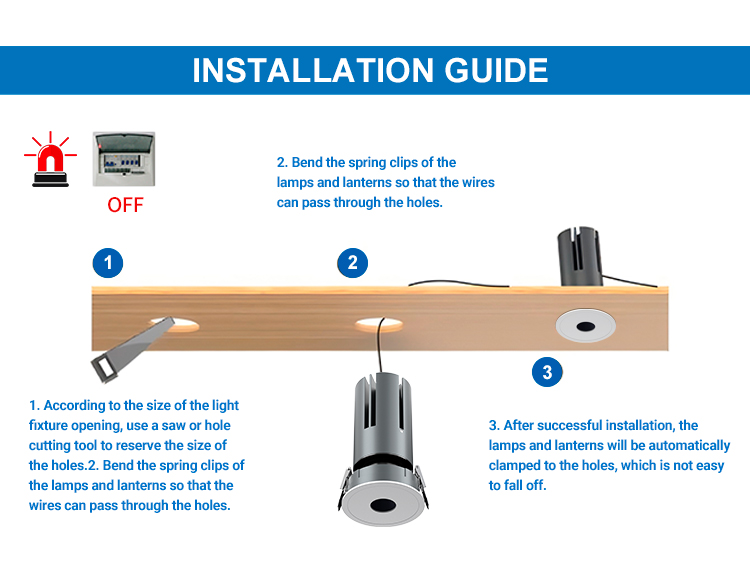 INSTALLATION GUIDE

OFF

2. Bend the spring clips of the lamps and lanterns so that the wires can pass through the holes.

1

2

3

1. According to the size of the light fixture opening, use a saw or hole cutting tool to reserve the size of the holes.2. Bend the spring clips of the lamps and lanterns so that the wires can pass through the holes.

3. After successful installation, the lamps and lanterns will be automatically clamped to the holes, which is not easy to fall off.