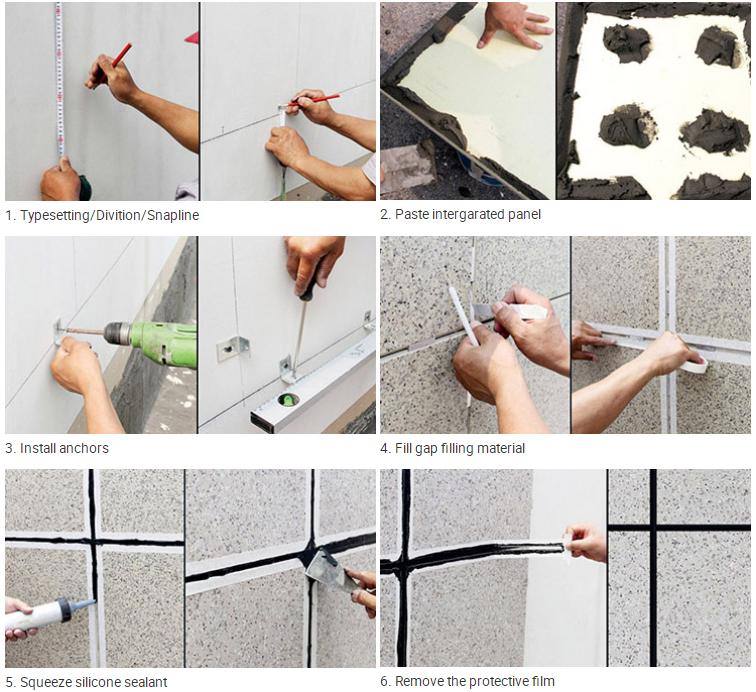 1. Typesetting/Divition/Snapline

2. Paste intergarated panel

3. Install anchors

4. Fill gap filling material

5. Squeeze silicone sealant

6. Remove the protective film