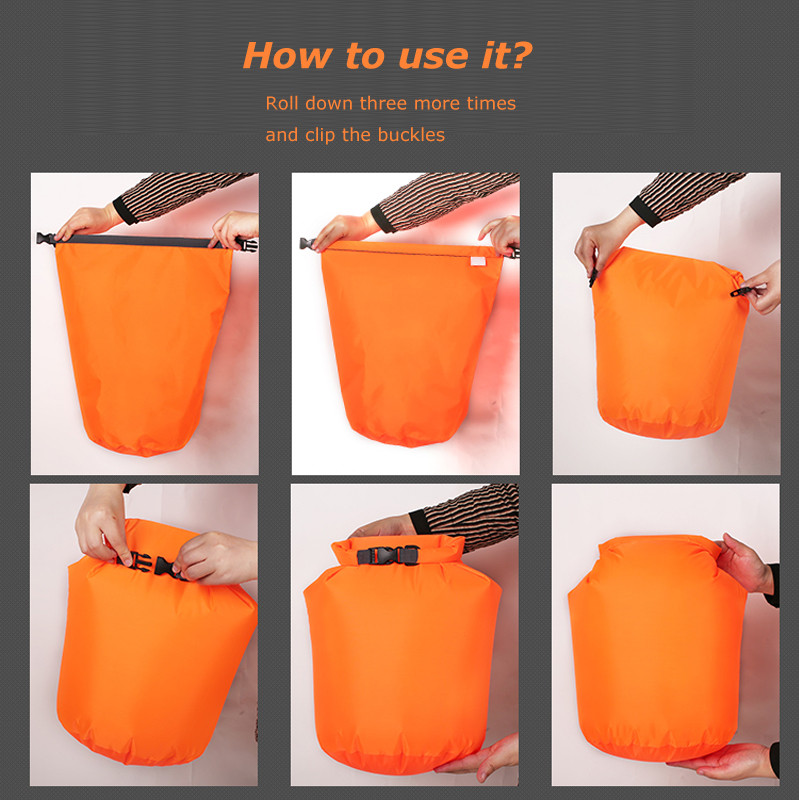 How to use it?

Roll down three more times and clip the buckles