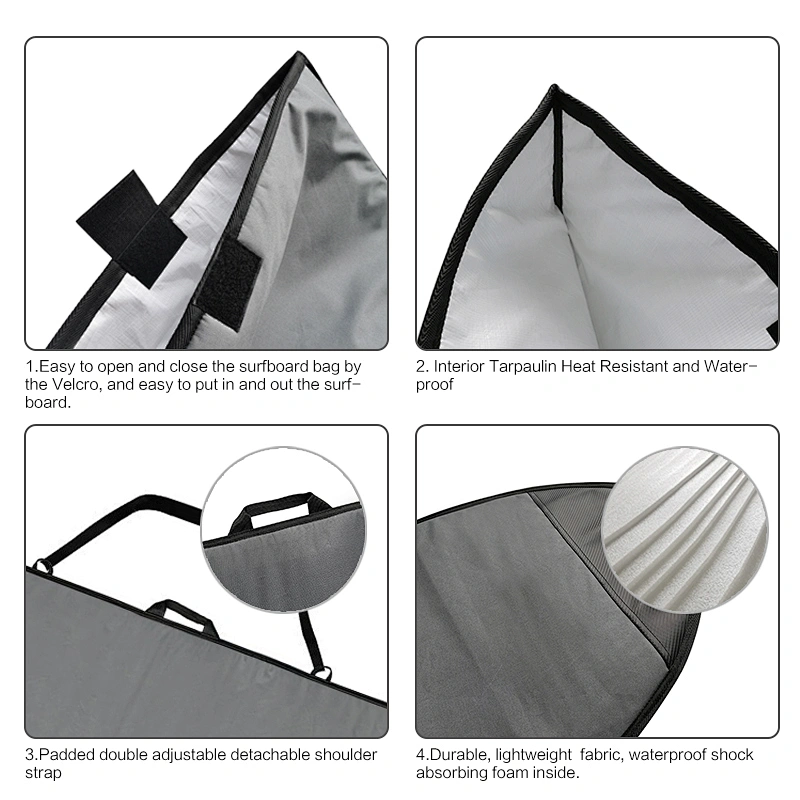 1.Easy to open and close the surfboard bag by the Velcro, and easy to put in and out the surfboard.

2. Interior Tarpaulin Heat Resistant and Waterproof

3.Padded double adjustable detachable shoulder strap

4.Durable, lightweight fabric, waterproof shock absorbing foam inside.