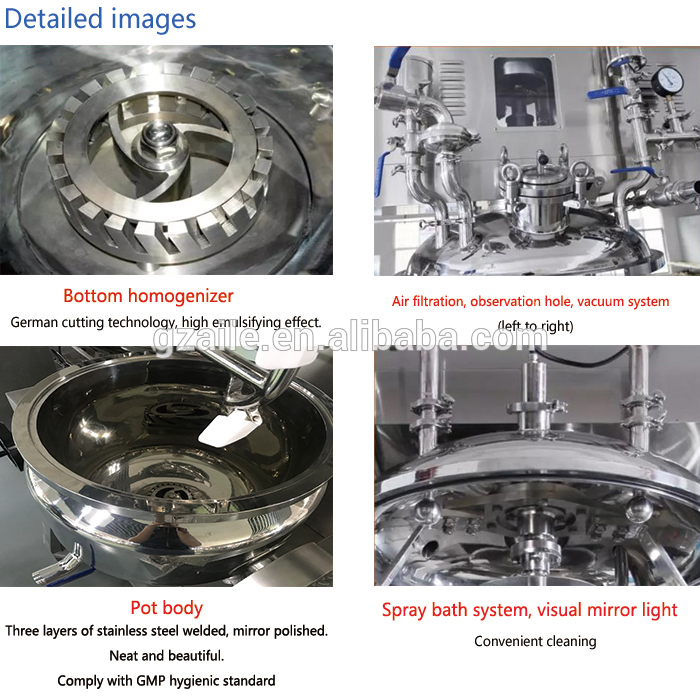 Detailed images

Bottom homogenizer

German cutting technology, high emulsifying effect.

Air filtration, observation hole, vacuum system

(left to right)

Pot body

Three layers of stainless steel welded, mirror polished.

Neat and beautiful.

Comply with GMP hygienic standard

Spray bath system, visual mirror light

Convenient cleaning

gzaile.en.alibaba.com