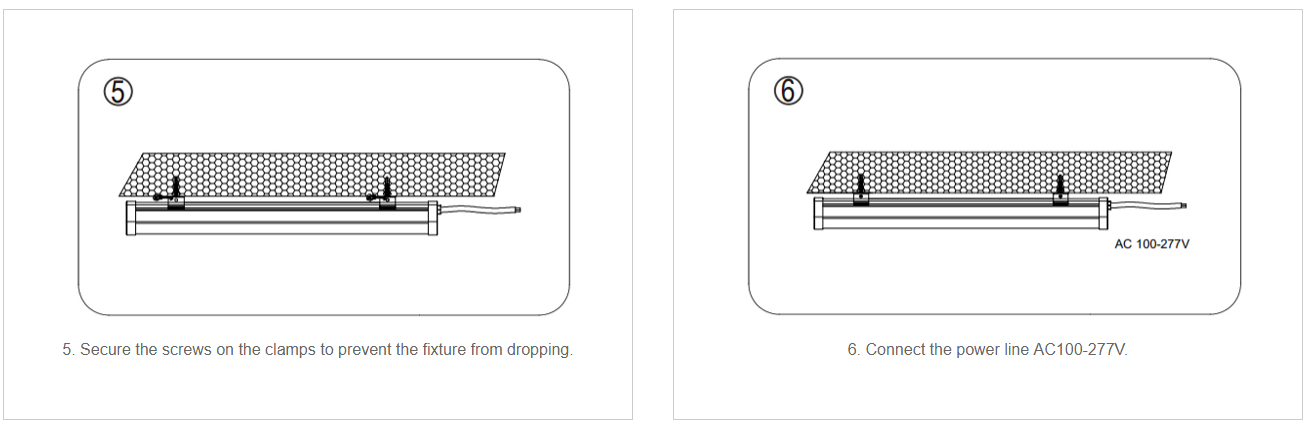 ⑤

5. Secure the screws on the clamps to prevent the fixture from dropping.

⑥

AC 100-277V

6. Connect the power line AC100-277V.