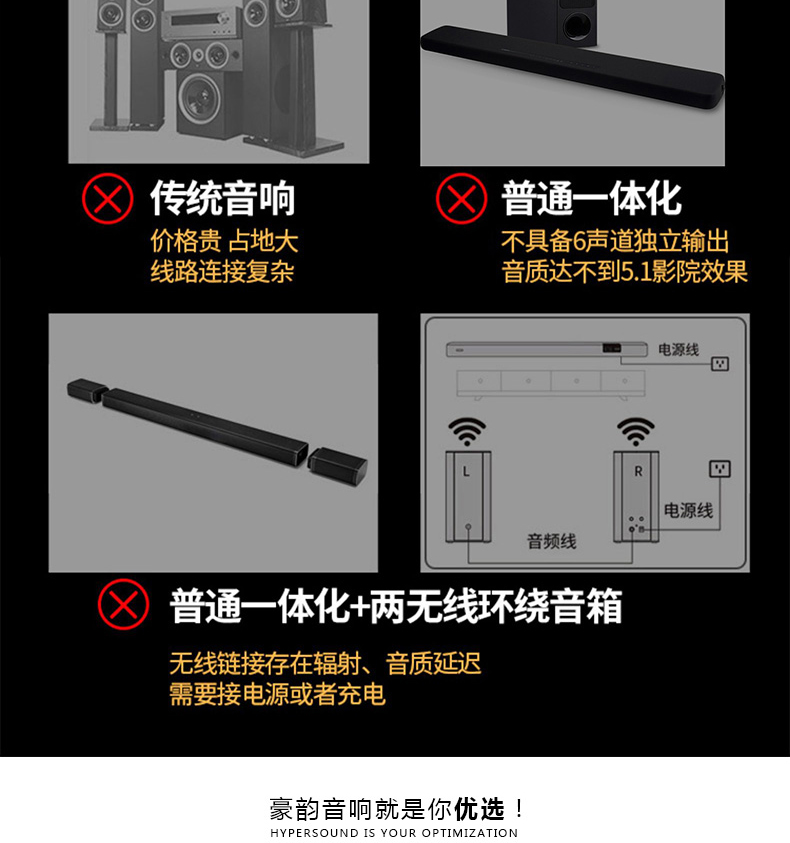 传统音响

价格贵 占地大
线路连接复杂

普通一体化

不具备6声道独立输出
音质达不到5.1影院效果

电源线

L

R

电源线

音频线

普通一体化+两无线环绕音箱

无线链接存在辐射、音质延迟
需要接电源或者充电

豪韵音响就是你优选！
HYPERSOUND IS YOUR OPTIMIZATION